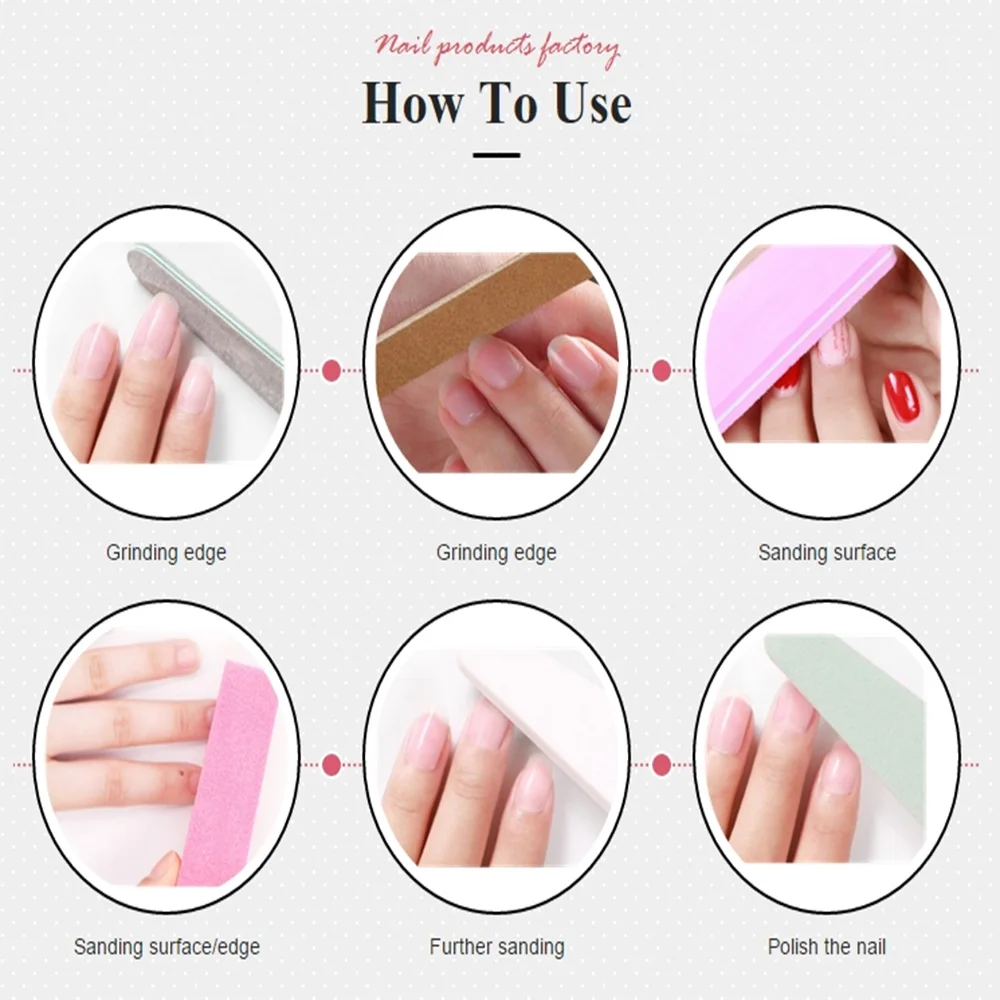 Nail products factory
How To Use

Grinding edge

Grinding edge

Sanding surface

Sanding surface/edge

Further sanding

Polish the nail