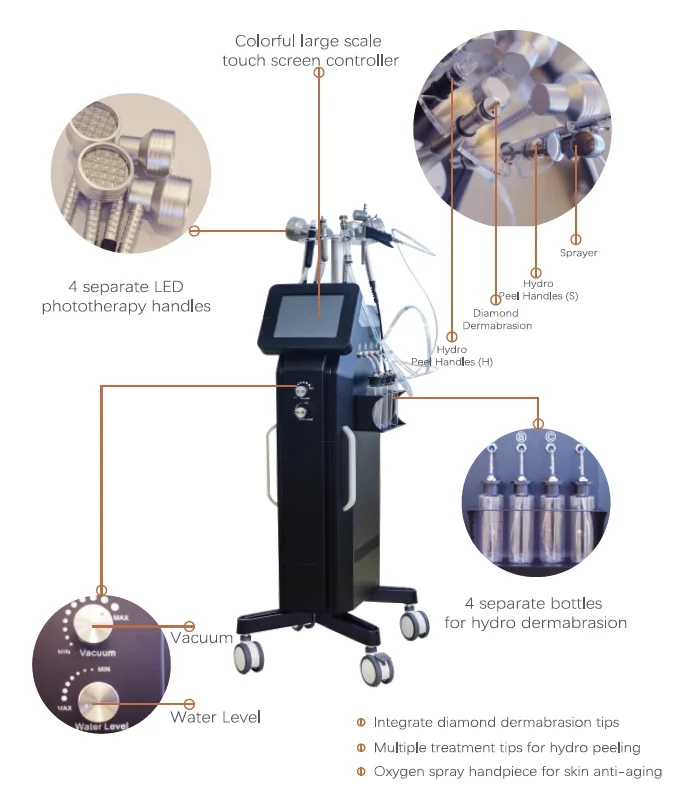 Colorful large scale touch screen controller

4 separate LED phototherapy handles

Sprayer

Hydro Peel Handles (S)

Diamond Dermabrasion

Hydro Peel Handles (H)

B

C

4 separate bottles for hydro dermabrasion

MAX

MIN

Vacuum

Vacuum

MIN

MAX

Water Level

Water Level

Integrate diamond dermabrasion tips

Multiple treatment tips for hydro peeling

Oxygen spray handpiece for skin anti-aging