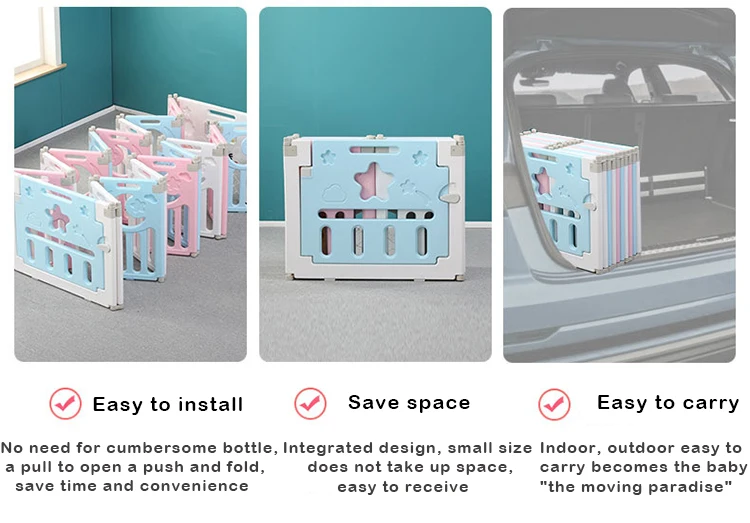 Easy to install

No need for cumbersome bottle, a pull to open a push and fold, save time and convenience

Save space

Integrated design, small size does not take up space, easy to receive

Easy to carry

Indoor, outdoor easy to carry becomes the baby "the moving paradise"