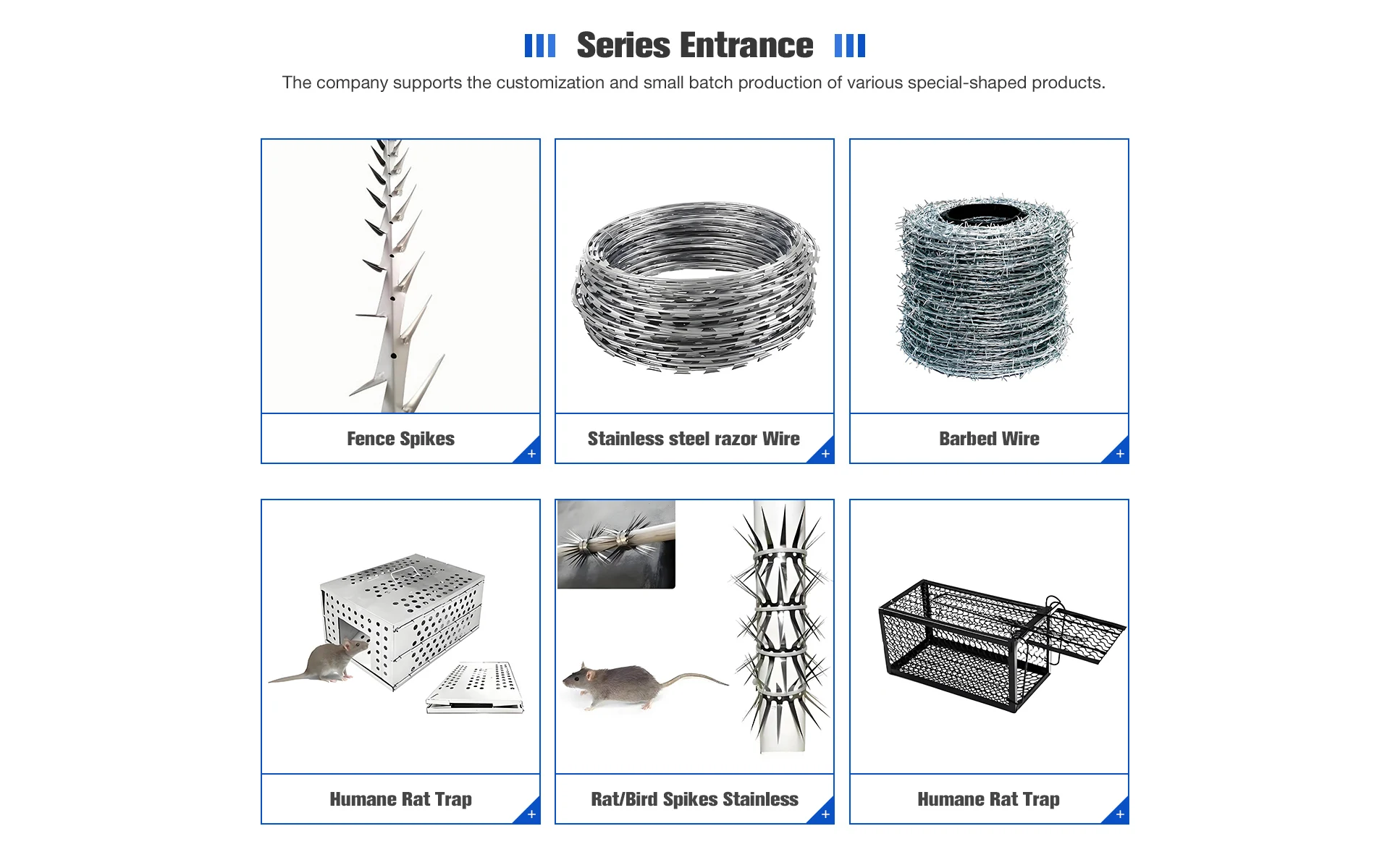 Series Entrance

The company supports the customization and small batch production of various special-shaped products.

Fence Spikes +

Stainless steel razor Wire +

Barbed Wire +

Humane Rat Trap +

Rat/Bird Spikes Stainless +

Humane Rat Trap +