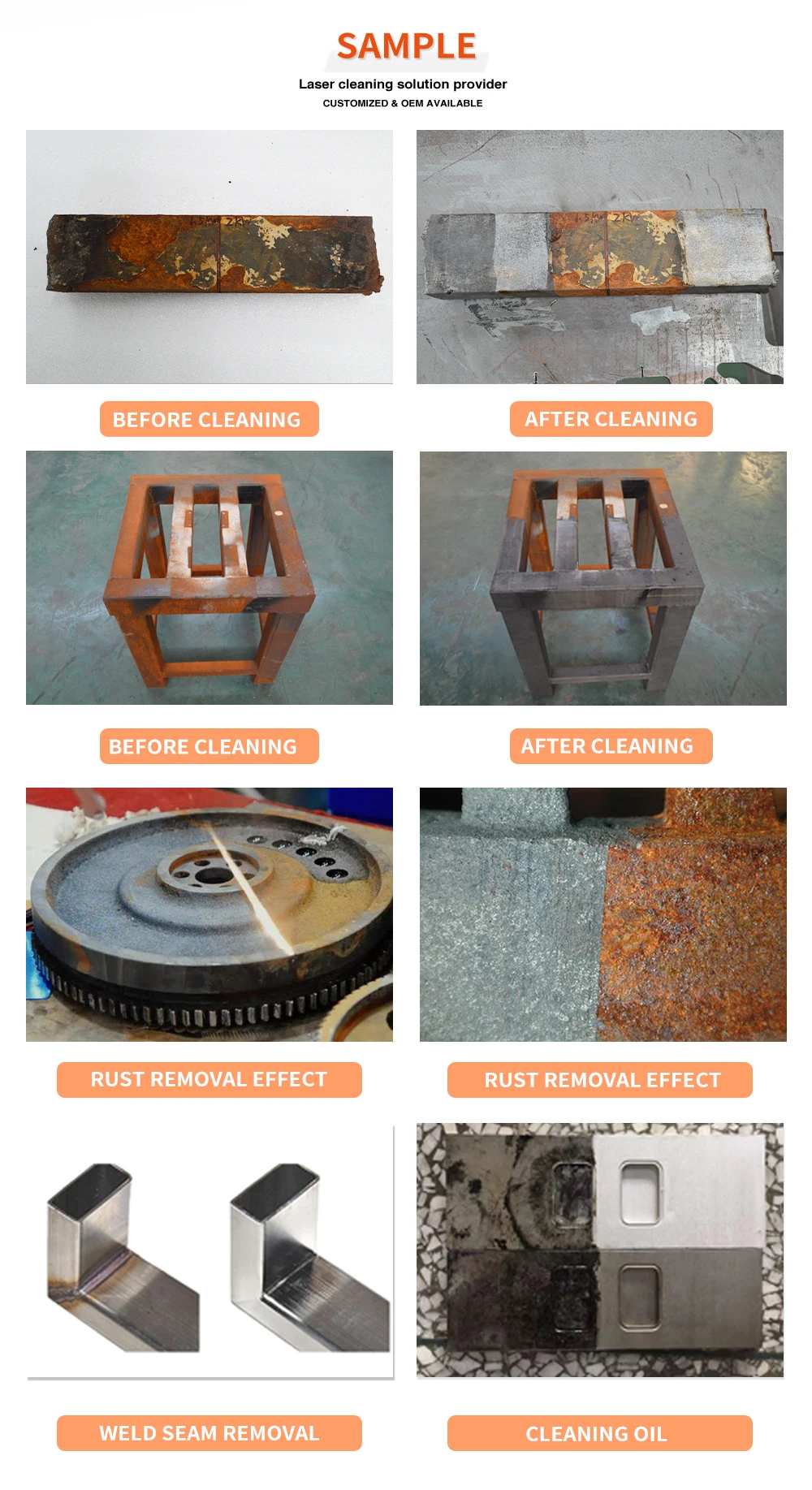 SAMPLE

Laser cleaning solution provider

CUSTOMIZED & OEM AVAILABLE

BEFORE CLEANING

AFTER CLEANING

BEFORE CLEANING

AFTER CLEANING

RUST REMOVAL EFFECT

RUST REMOVAL EFFECT

WELD SEAM REMOVAL

CLEANING OIL