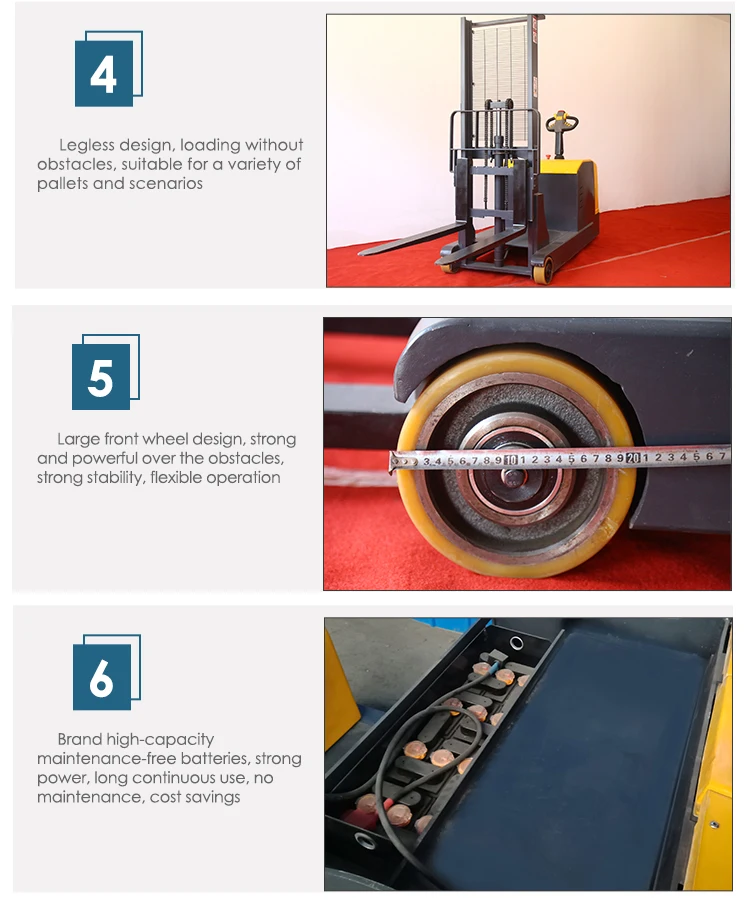 4

Legless design, loading without obstacles, suitable for a variety of pallets and scenarios

5

Large front wheel design, strong and powerful over the obstacles, strong stability, flexible operation

3 4 5 6 7 8 9 10 1 2 3 4 5 6 7 8 9 20 1 2 3 4 5 6 7

6

Brand high-capacity maintenance-free batteries, strong power, long continuous use, no maintenance, cost savings