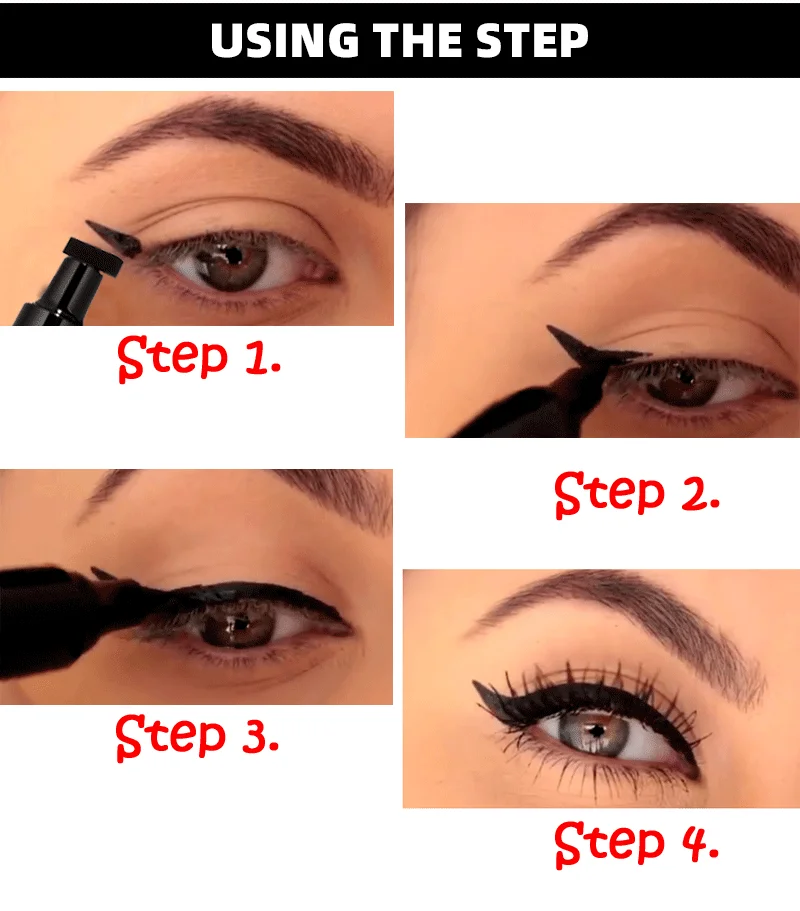 USING THE STEP

Step 1.

Step 2.

Step 3.

Step 4.