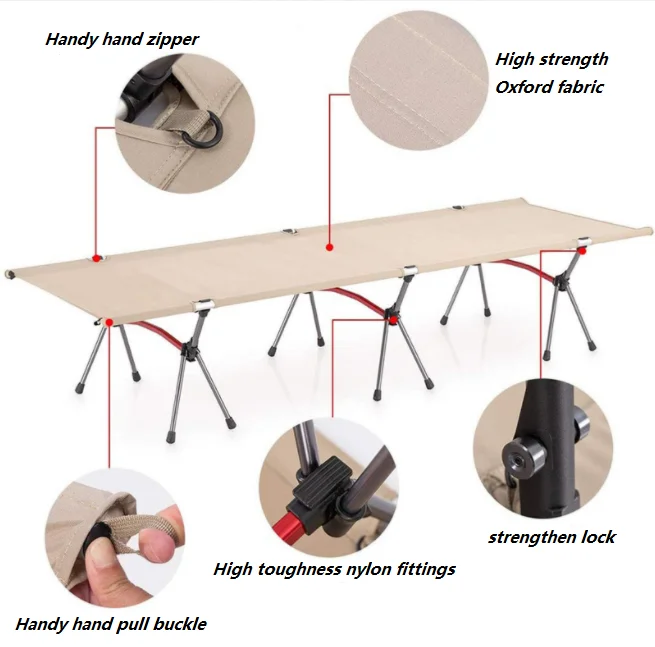 Handy hand zipper

High strength
Oxford fabric

strengthen lock

High toughness nylon fittings

Handy hand pull buckle