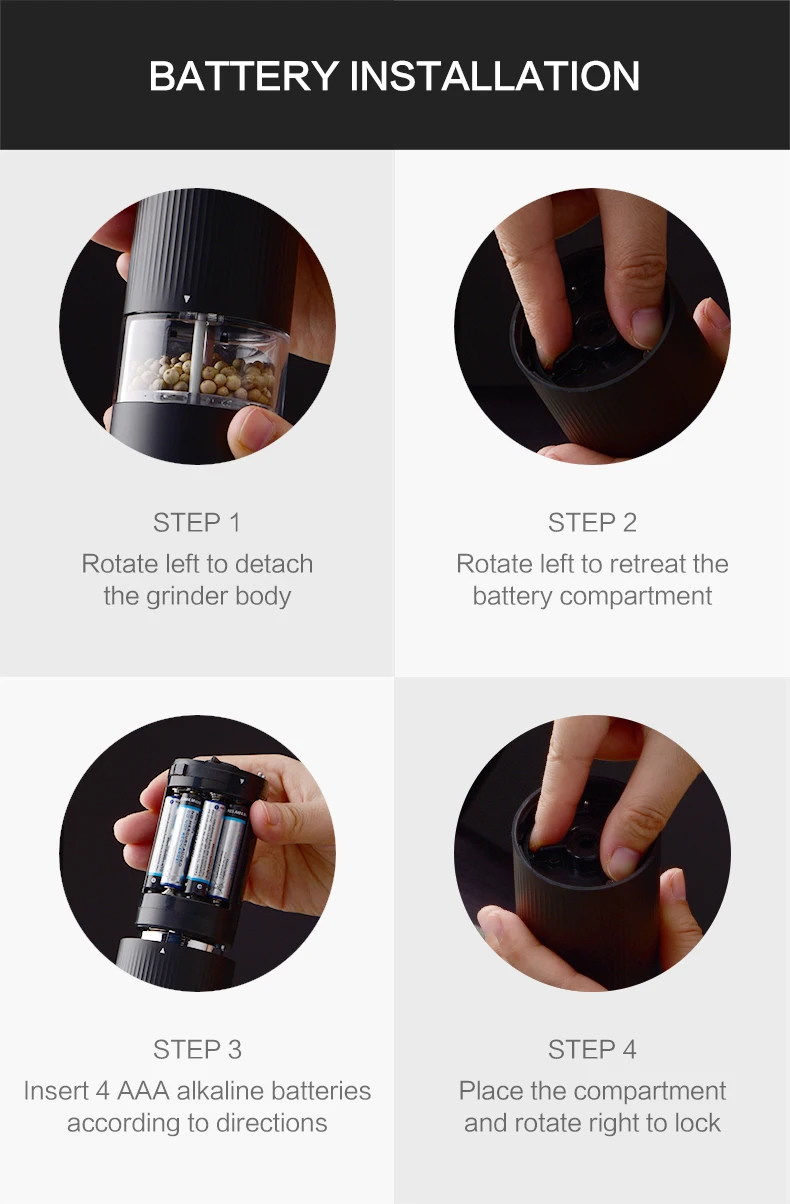 BATTERY INSTALLATION

STEP 1
Rotate left to detach the grinder body

STEP 2
Rotate left to retreat the battery compartment

STEP 3
Insert 4 AAA alkaline batteries according to directions

STEP 4
Place the compartment and rotate right to lock