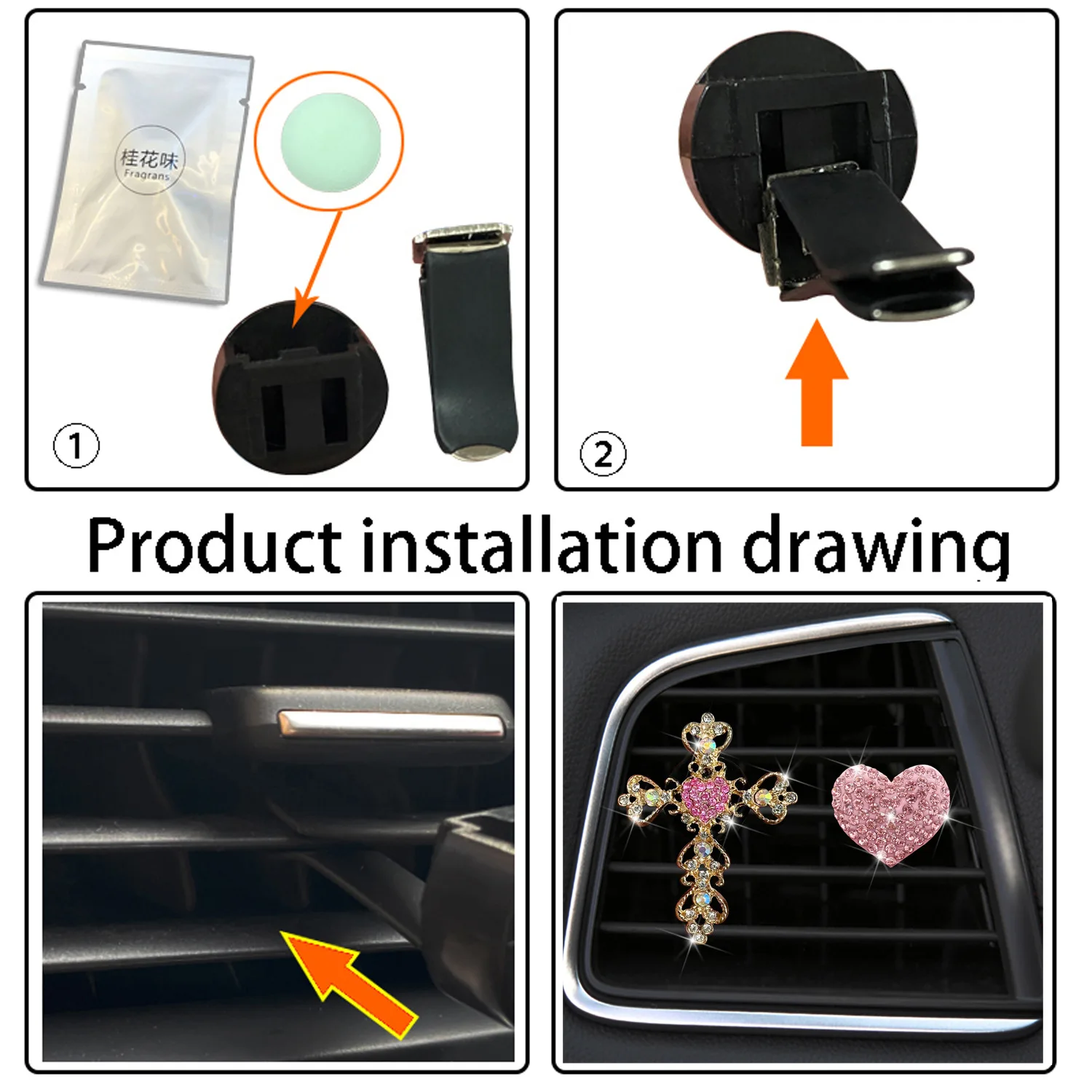 桂花味
Fragrans

①

②

Product installation drawing