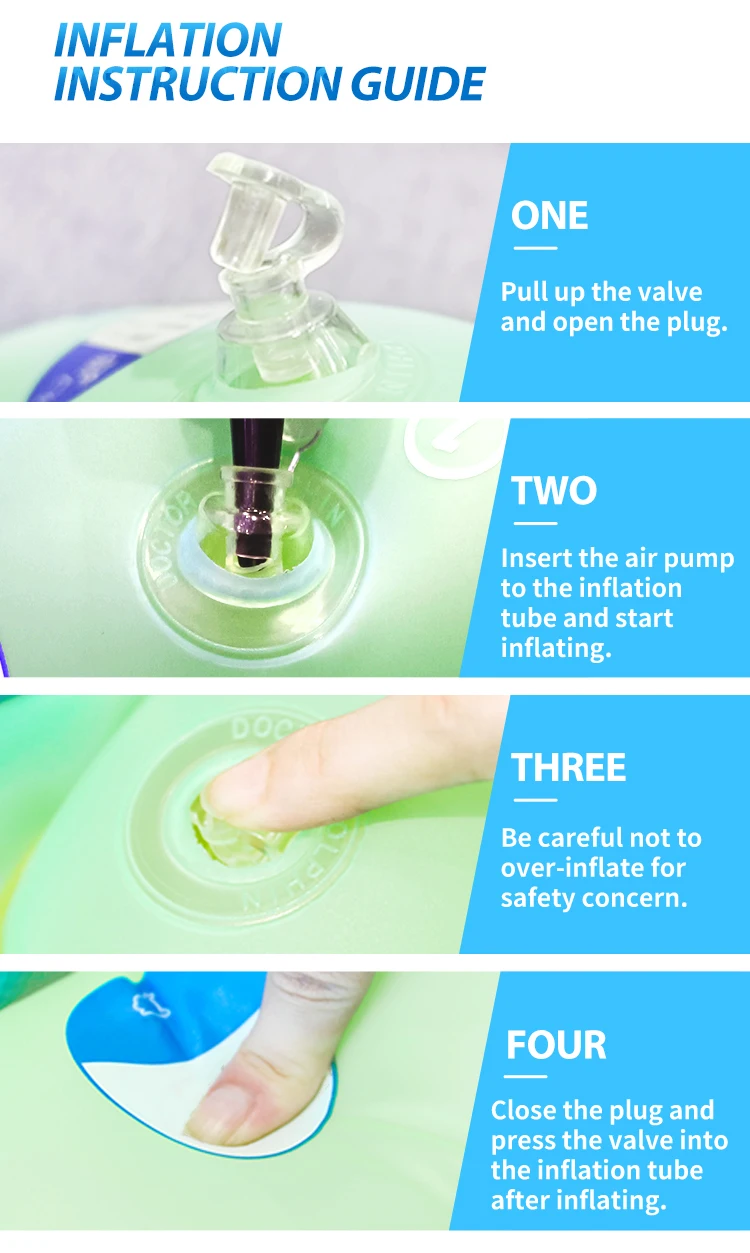 INFLATION INSTRUCTION GUIDE

ONE

Pull up the valve and open the plug.

TWO

Insert the air pump to the inflation tube and start inflating.

THREE

Be careful not to over-inflate for safety concern.

FOUR

Close the plug and press the valve into the inflation tube after inflating.