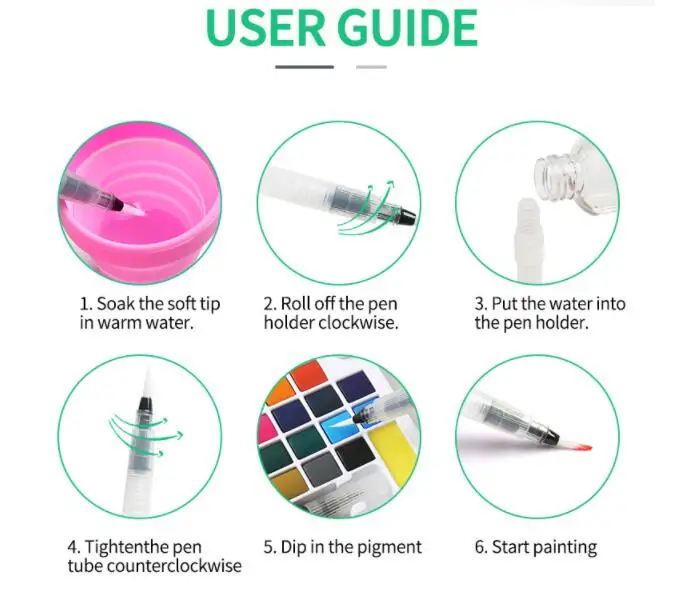 USER GUIDE

1. Soak the soft tip in warm water.

2. Roll off the pen holder clockwise.

3. Put the water into the pen holder.

4. Tightenthe pen tube counterclockwise

5. Dip in the pigment

6. Start painting