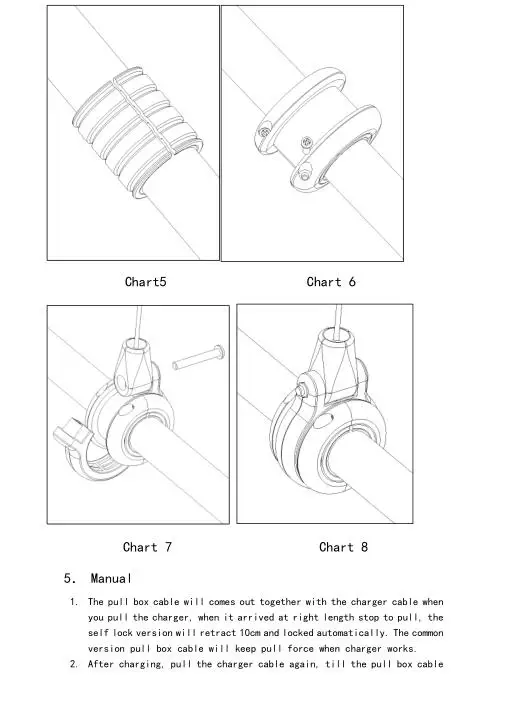 Chart5

Chart 6

Chart 7

Chart 8

5. Manual

1. The pull box cable will comes out together with the charger cable when you pull the charger, when it arrived at right length stop to pull, the self lock version will retract 10cm and locked automatically. The common version pull box cable will keep pull force when charger works.

2. After charging, pull the charger cable again, till the pull box cable