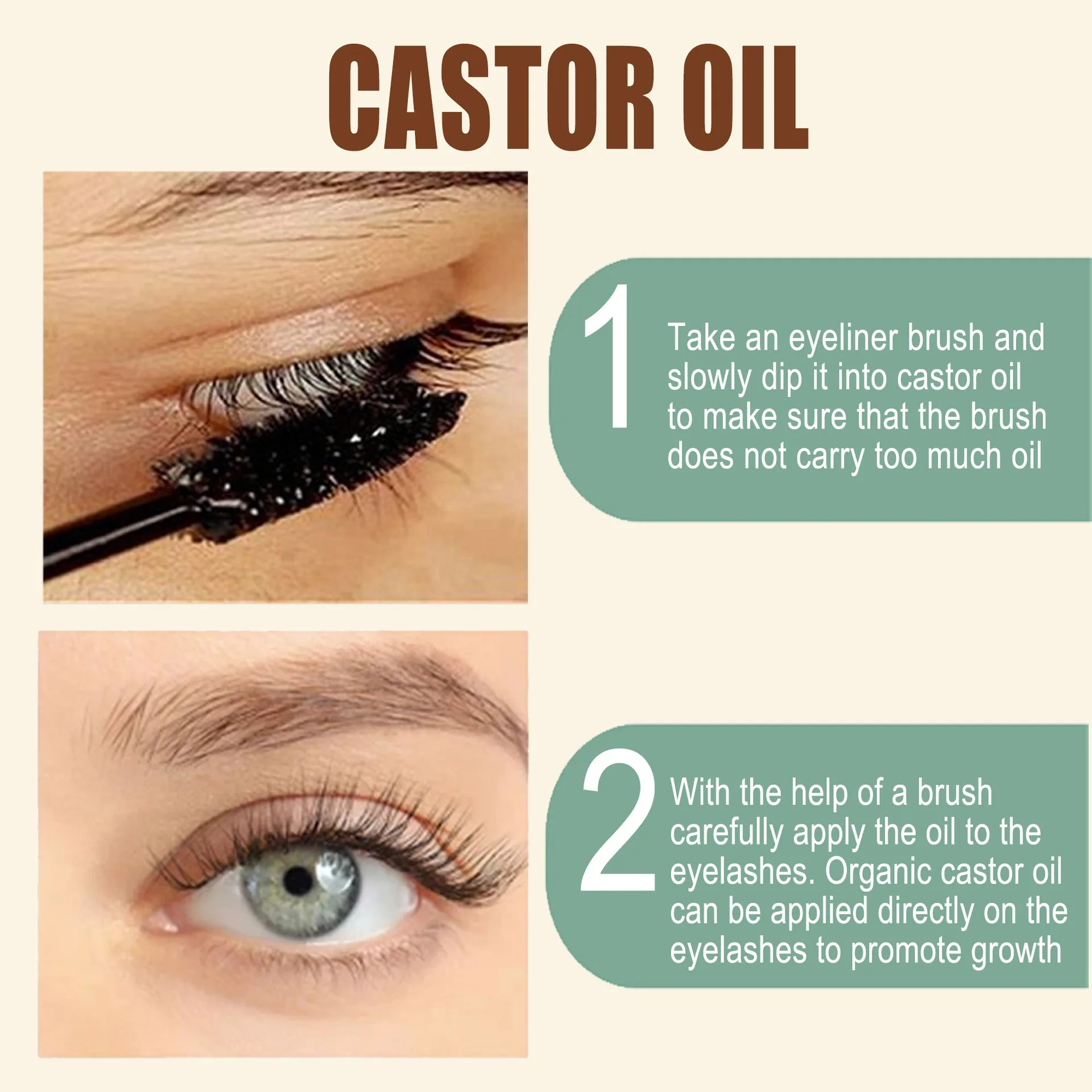 CASTOR OIL

1

Take an eyeliner brush and slowly dip it into castor oil to make sure that the brush does not carry too much oil

2

With the help of a brush carefully apply the oil to the eyelashes. Organic castor oil can be applied directly on the eyelashes to promote growth