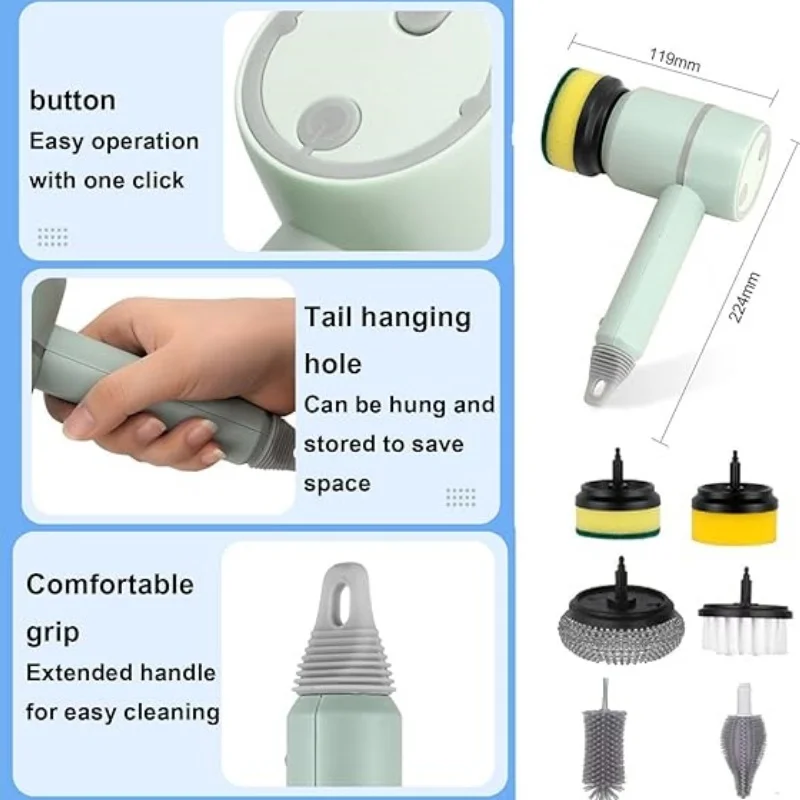 button
Easy operation with one click

Tail hanging hole
Can be hung and stored to save space

Comfortable grip
Extended handle for easy cleaning

119mm

224mm