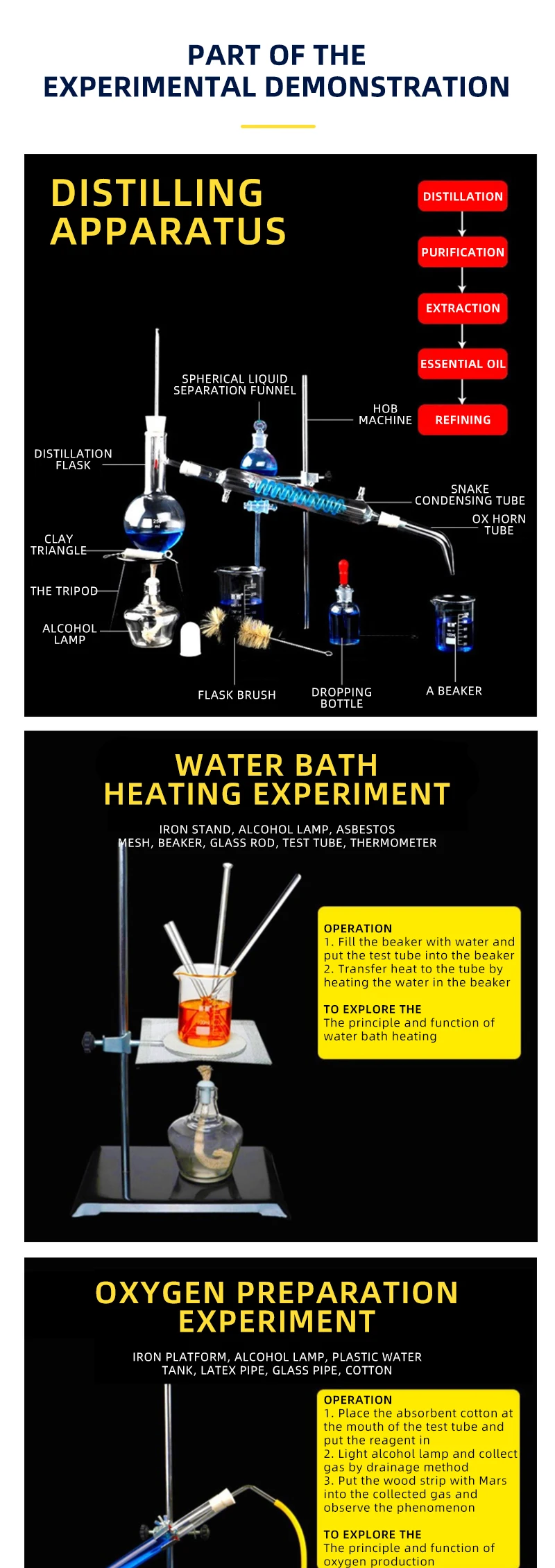 PART OF THE
EXPERIMENTAL DEMONSTRATION

DISTILLING
APPARATUS

DISTILLATION
PURIFICATION
EXTRACTION
ESSENTIAL OIL
REFINING

SPHERICAL LIQUID SEPARATION FUNNEL
HOB MACHINE
DISTILLATION FLASK
SNAKE CONDENSING TUBE
OX HORN TUBE
CLAY TRIANGLE
THE TRIPOD
ALCOHOL LAMP
FLASK BRUSH
DROPPING BOTTLE
A BEAKER

WATER BATH
HEATING EXPERIMENT

IRON STAND, ALCOHOL LAMP, ASBESTOS MESH, BEAKER, GLASS ROD, TEST TUBE, THERMOMETER

OPERATION
1. Fill the beaker with water and put the test tube into the beaker
2. Transfer heat to the tube by heating the water in the beaker

TO EXPLORE THE
The principle and function of water bath heating

OXYGEN PREPARATION
EXPERIMENT

IRON PLATFORM, ALCOHOL LAMP, PLASTIC WATER TANK, LATEX PIPE, GLASS PIPE, COTTON

OPERATION
1. Place the absorbent cotton at the mouth of the test tube and put the reagent in
2. Light alcohol lamp and collect gas by drainage method
3. Put the wood strip with Mars into the collected gas and observe the phenomenon

TO EXPLORE THE
The principle and function of oxygen production