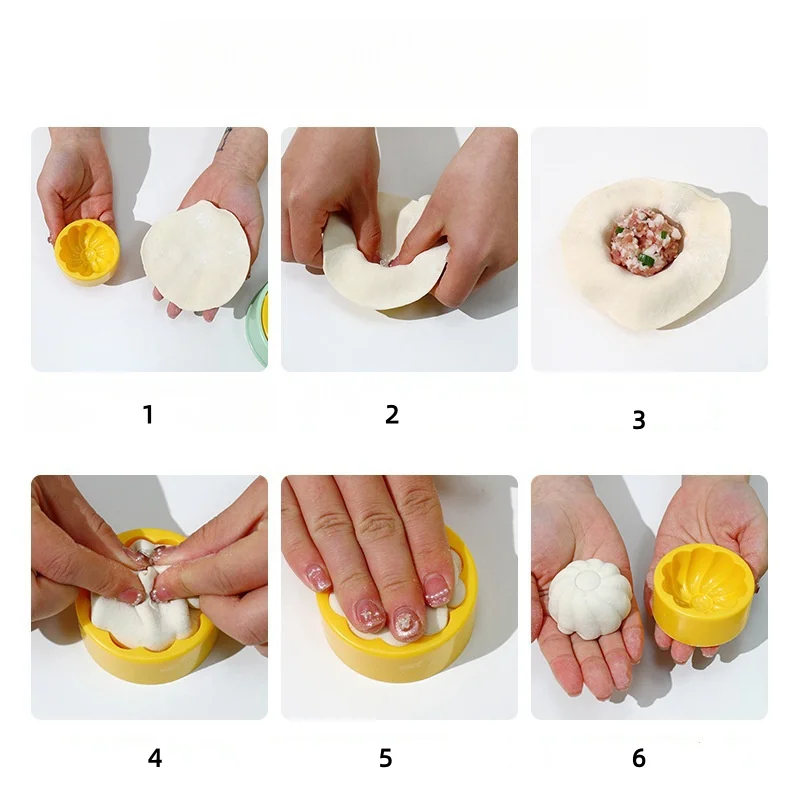 1

2

3

4

5

6