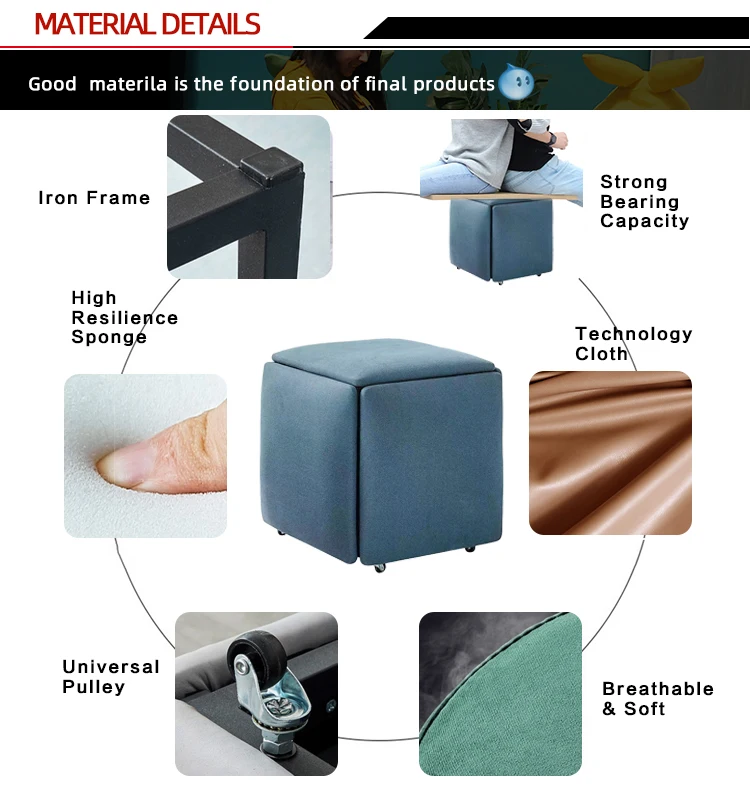 MATERIAL DETAILS

Good materila is the foundation of final products

Iron Frame

Strong Bearing Capacity

High Resilience Sponge

Technology Cloth

Universal Pulley

Breathable & Soft