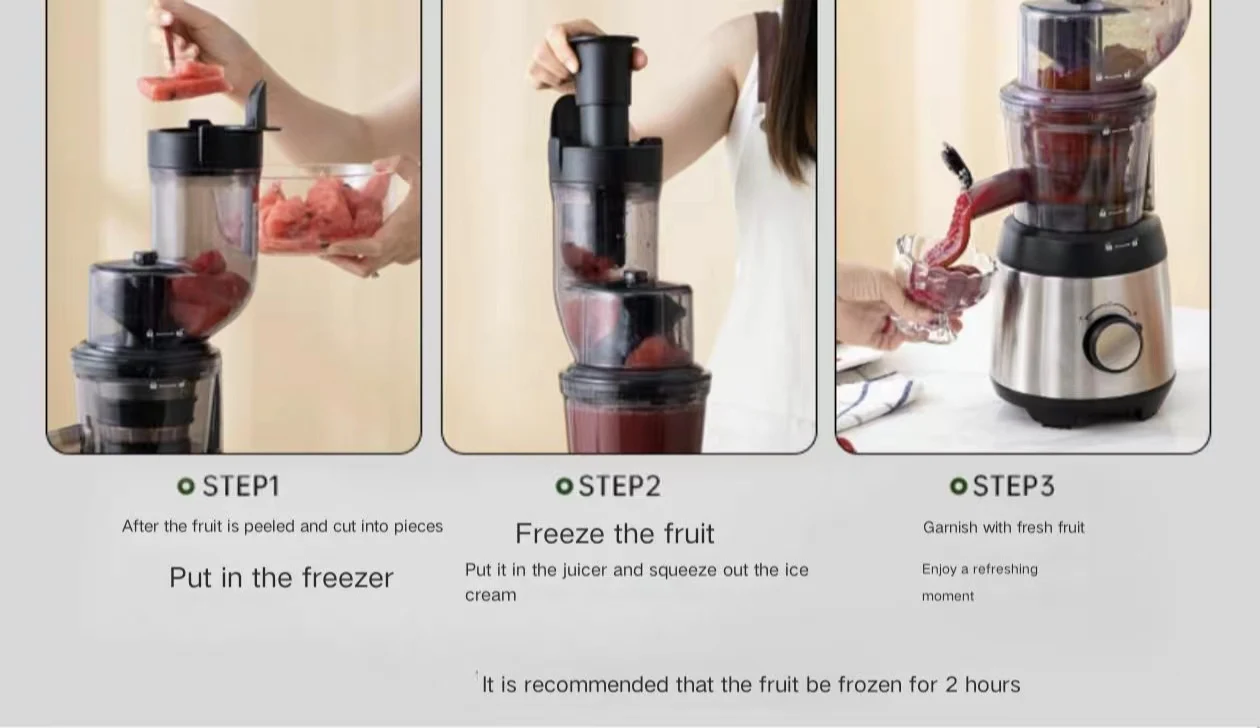 STEP1

After the fruit is peeled and cut into pieces

Put in the freezer

STEP2

Freeze the fruit

Put it in the juicer and squeeze out the ice cream

STEP3

Garnish with fresh fruit

Enjoy a refreshing moment

It is recommended that the fruit be frozen for 2 hours