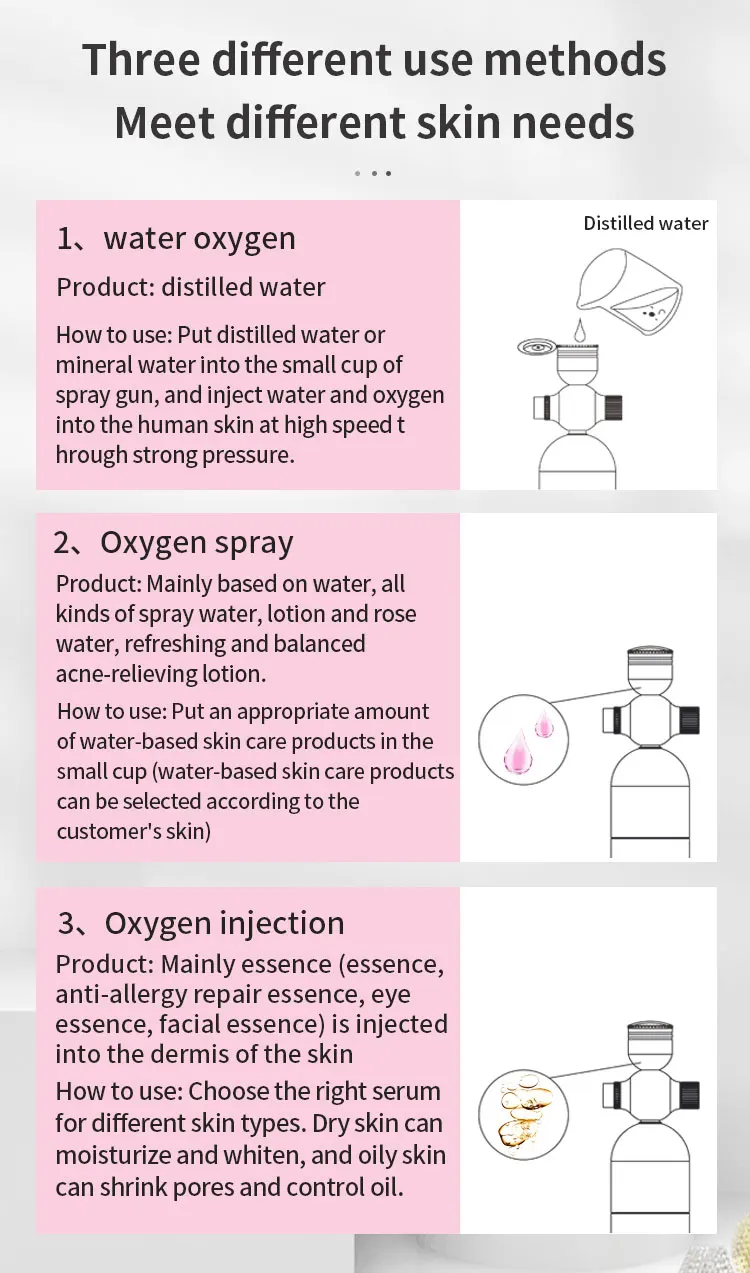 Three different use methods
Meet different skin needs

1、water oxygen

Product: distilled water

How to use: Put distilled water or mineral water into the small cup of spray gun, and inject water and oxygen into the human skin at high speed t hrough strong pressure.

Distilled water

2、Oxygen spray

Product: Mainly based on water, all kinds of spray water, lotion and rose water, refreshing and balanced acne-relieving lotion.

How to use: Put an appropriate amount of water-based skin care products in the small cup (water-based skin care products can be selected according to the customer's skin)

3、Oxygen injection

Product: Mainly essence (essence, anti-allergy repair essence, eye essence, facial essence) is injected into the dermis of the skin

How to use: Choose the right serum for different skin types. Dry skin can moisturize and whiten, and oily skin can shrink pores and control oil.