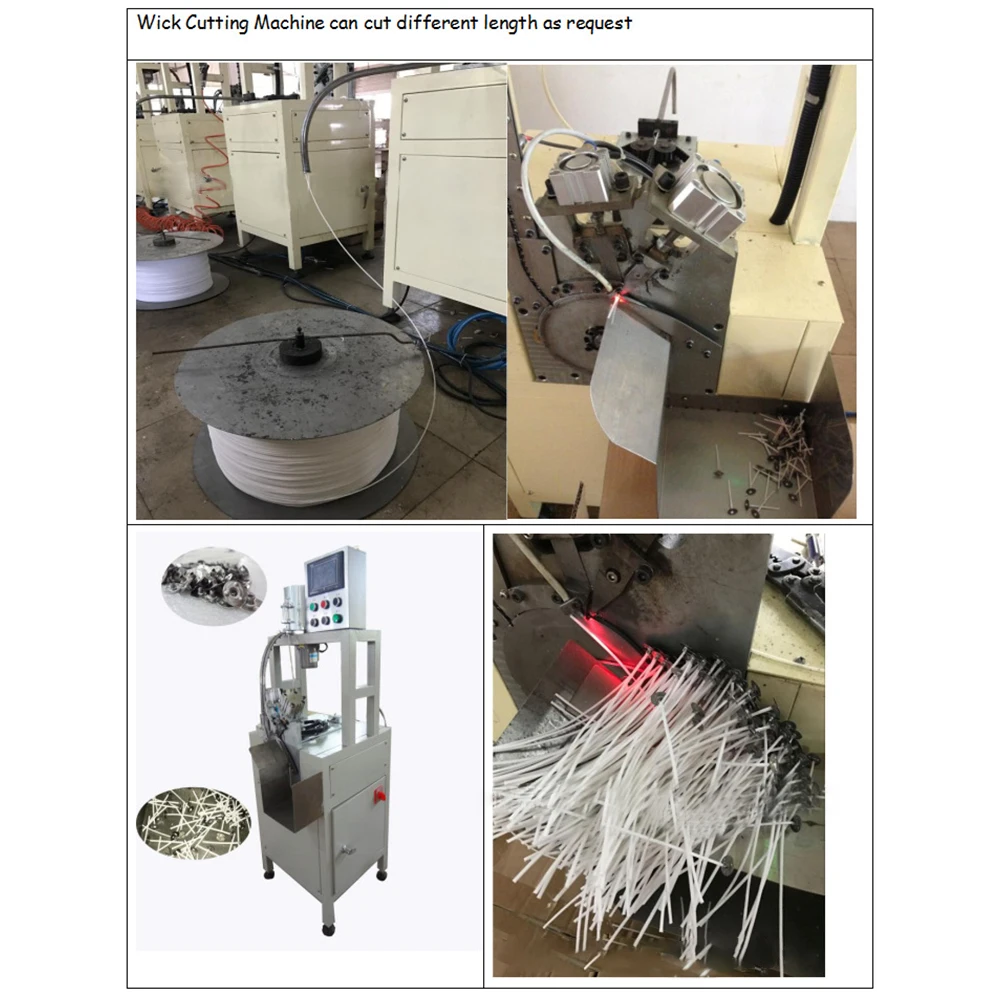 Wick Cutting Machine can cut different length as request