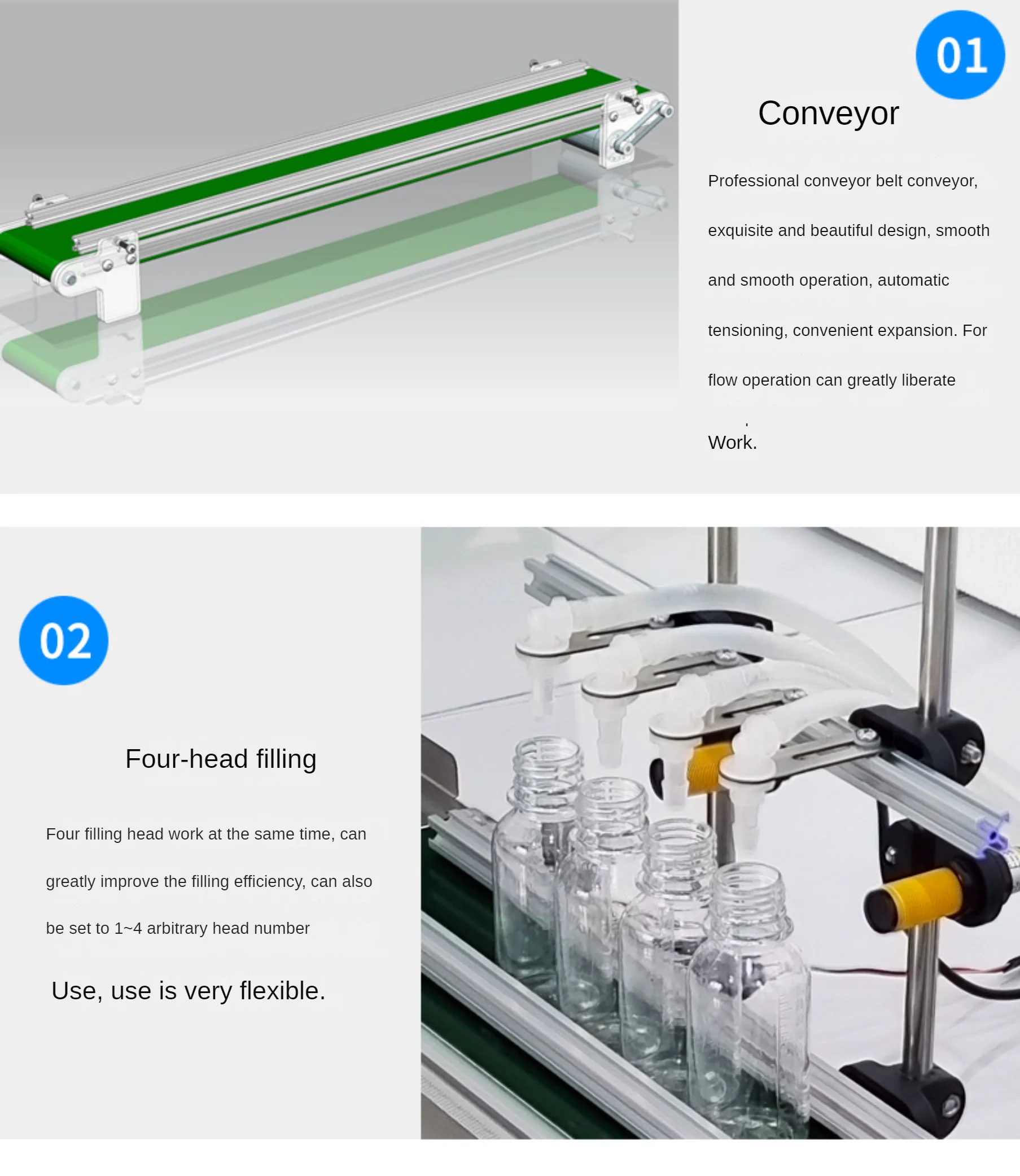 01

Conveyor

Professional conveyor belt conveyor, exquisite and beautiful design, smooth and smooth operation, automatic tensioning, convenient expansion. For flow operation can greatly liberate

Work.

02

Four-head filling

Four filling head work at the same time, can greatly improve the filling efficiency, can also be set to 1~4 arbitrary head number

Use, use is very flexible.