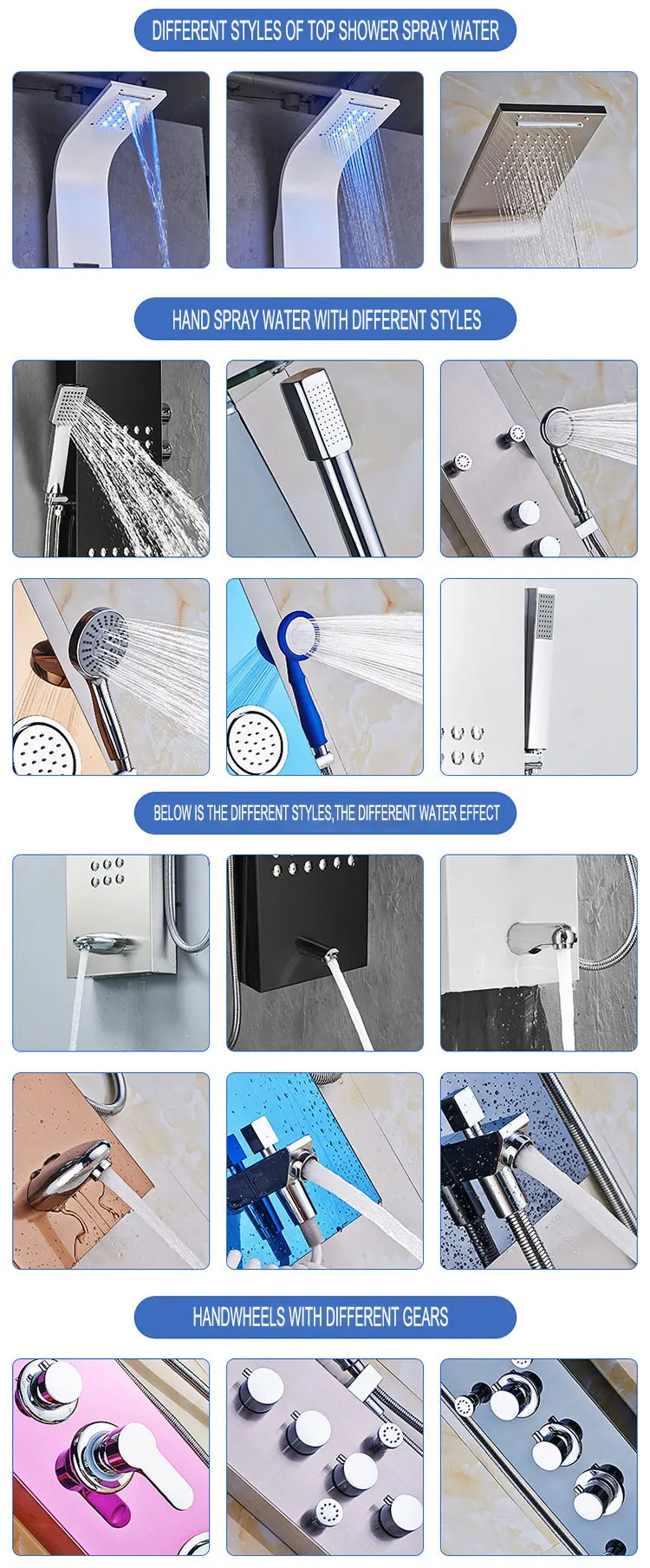 DIFFERENT STYLES OF TOP SHOWER SPRAY WATER

HAND SPRAY WATER WITH DIFFERENT STYLES

BELOW IS THE DIFFERENT STYLES,THE DIFFERENT WATER EFFECT

HANDWHEELS WITH DIFFERENT GEARS