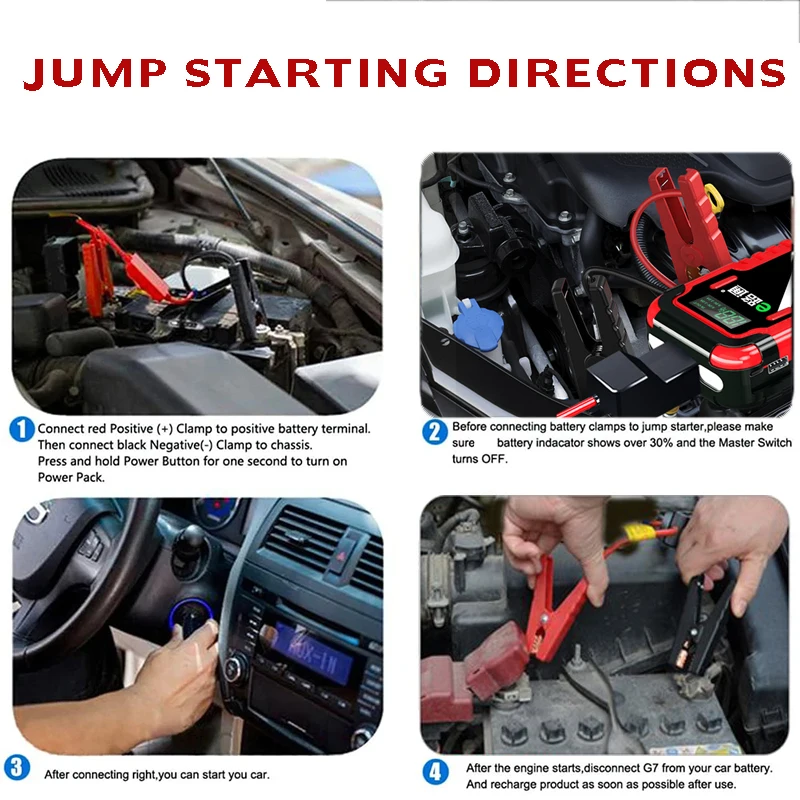 JUMP STARTING DIRECTIONS

1 Connect red Positive (+) Clamp to positive battery terminal. Then connect black Negative(-) Clamp to chassis. Press and hold Power Button for one second to turn on Power Pack.

2 Before connecting battery clamps to jump starter,please make sure battery indacator shows over 30% and the Master Switch turns OFF.

AUX-IN

3 After connecting right,you can start you car.

4 After the engine starts,disconnect G7 from your car battery. And recharge product as soon as possible after use.