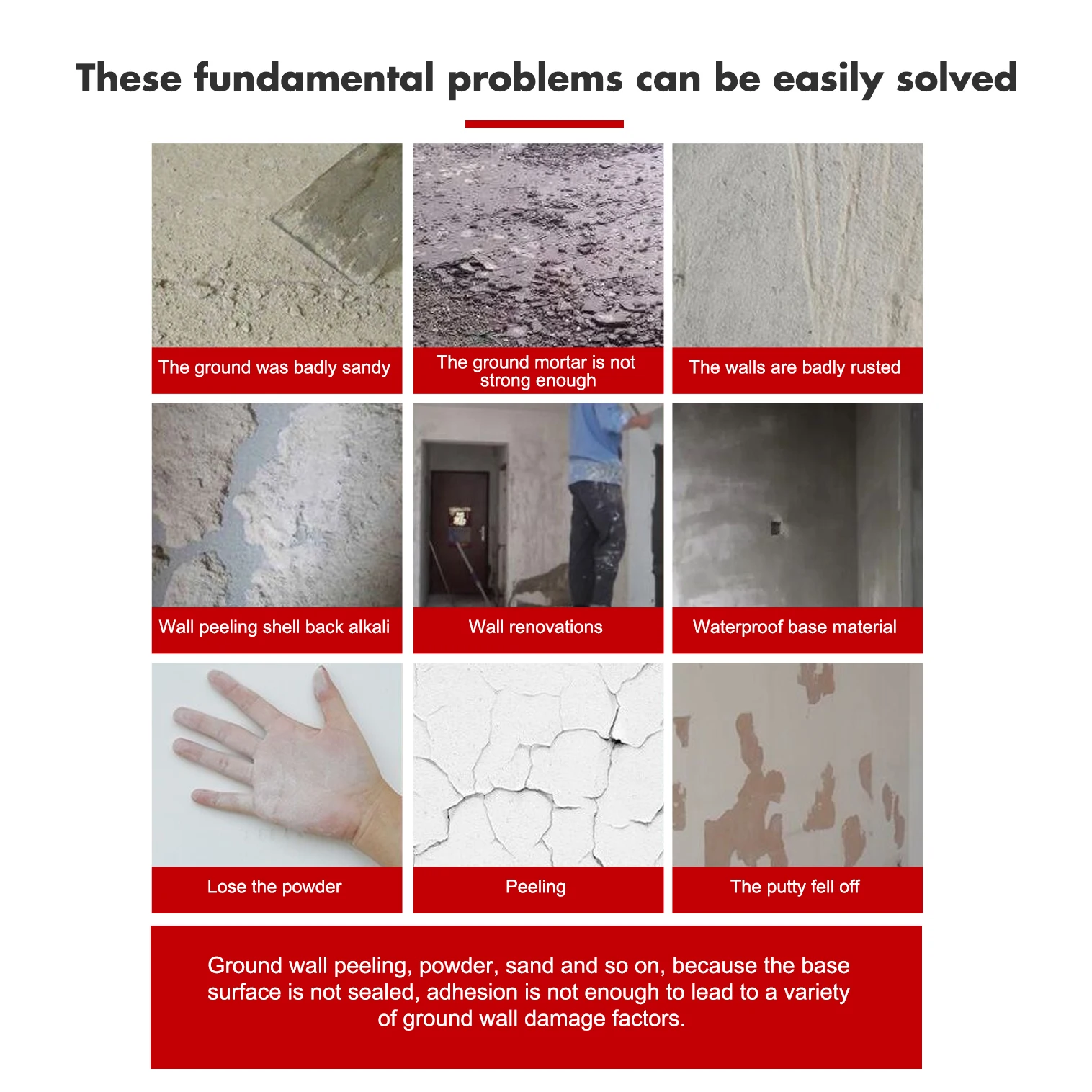 These fundamental problems can be easily solved

The ground was badly sandy

The ground mortar is not strong enough

The walls are badly rusted

Wall peeling shell back alkali

Wall renovations

Waterproof base material

Lose the powder

Peeling

The putty fell off

Ground wall peeling, powder, sand and so on, because the base surface is not sealed, adhesion is not enough to lead to a variety of ground wall damage factors.