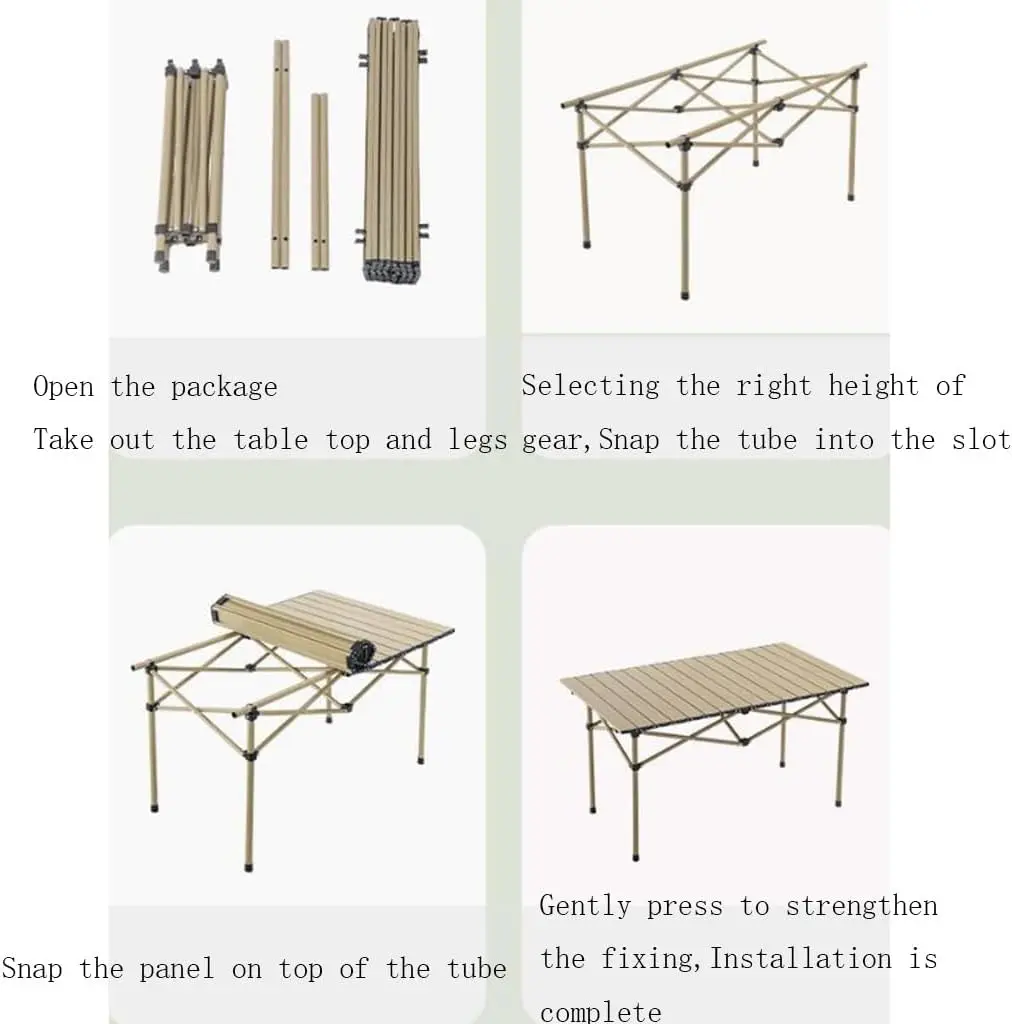 Open the package
Take out the table top and legs

Selecting the right height of gear,Snap the tube into the slot

Snap the panel on top of the tube

Gently press to strengthen the fixing,Installation is complete