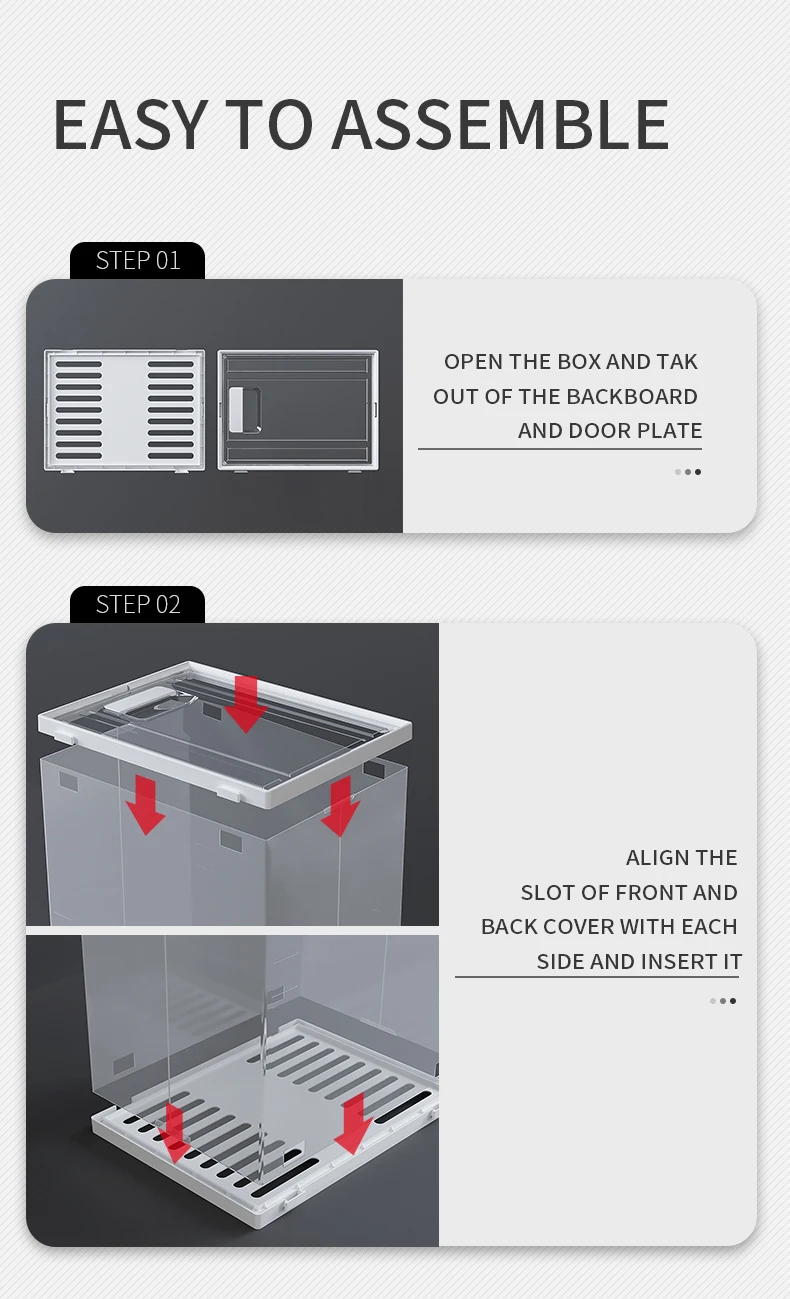 EASY TO ASSEMBLE

STEP 01

OPEN THE BOX AND TAK OUT OF THE BACKBOARD AND DOOR PLATE

STEP 02

ALIGN THE SLOT OF FRONT AND BACK COVER WITH EACH SIDE AND INSERT IT