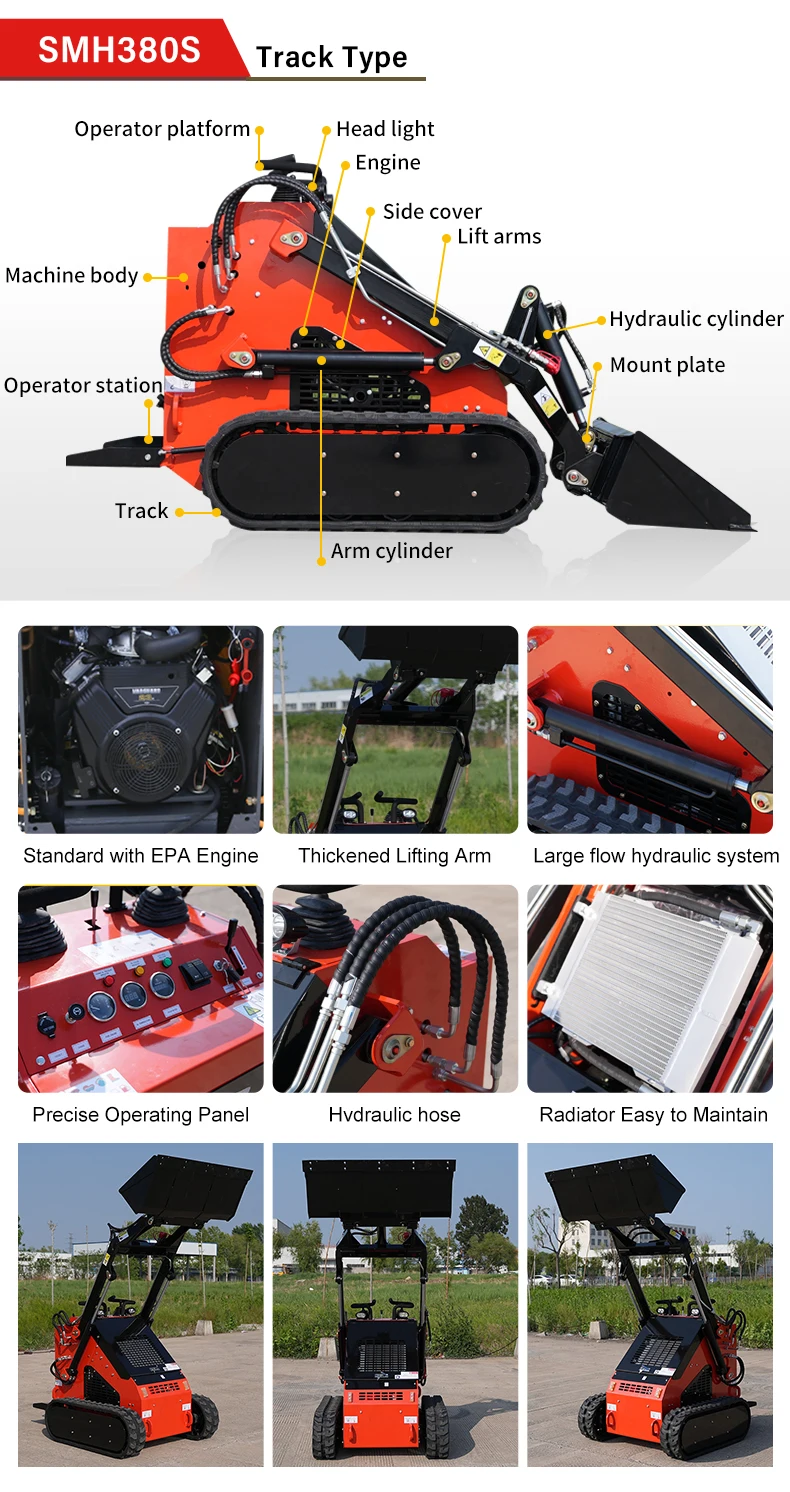 SMH380S Track Type

Operator platform
Head light
Engine
Side cover
Lift arms
Machine body
Hydraulic cylinder
Mount plate
Operator station
Track
Arm cylinder

Standard with EPA Engine
Thickened Lifting Arm
Large flow hydraulic system

Precise Operating Panel
Hvdraulic hose
Radiator Easy to Maintain