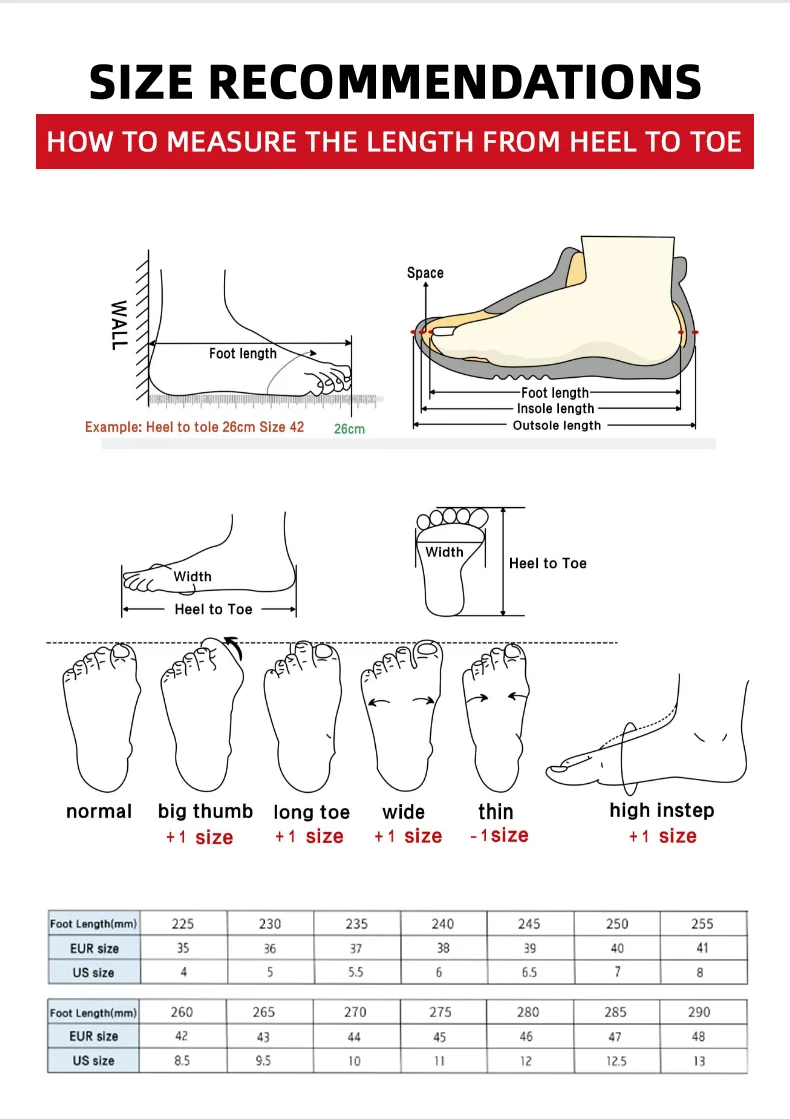 SIZE RECOMMENDATIONS

HOW TO MEASURE THE LENGTH FROM HEEL TO TOE

WALL

Foot length

Example: Heel to tole 26cm Size 42

26cm

Space

Foot length

Insole length

Outsole length

Width

Heel to Toe

Width

Heel to Toe

normal

big thumb +1 size

long toe +1 size

wide +1 size

thin -1size

high instep +1 size

| Foot Length(mm) | 225 | 230 | 235 | 240 | 245 | 250 | 255 |
|---|---|---|---|---|---|---|---|
| EUR size | 35 | 36 | 37 | 38 | 39 | 40 | 41 |
| US size | 4 | 5 | 5.5 | 6 | 6.5 | 7 | 8 |

| Foot Length(mm) | 260 | 265 | 270 | 275 | 280 | 285 | 290 |
|---|---|---|---|---|---|---|---|
| EUR size | 42 | 43 | 44 | 45 | 46 | 47 | 48 |
| US size | 8.5 | 9.5 | 10 | 11 | 12 | 12.5 | 13 |