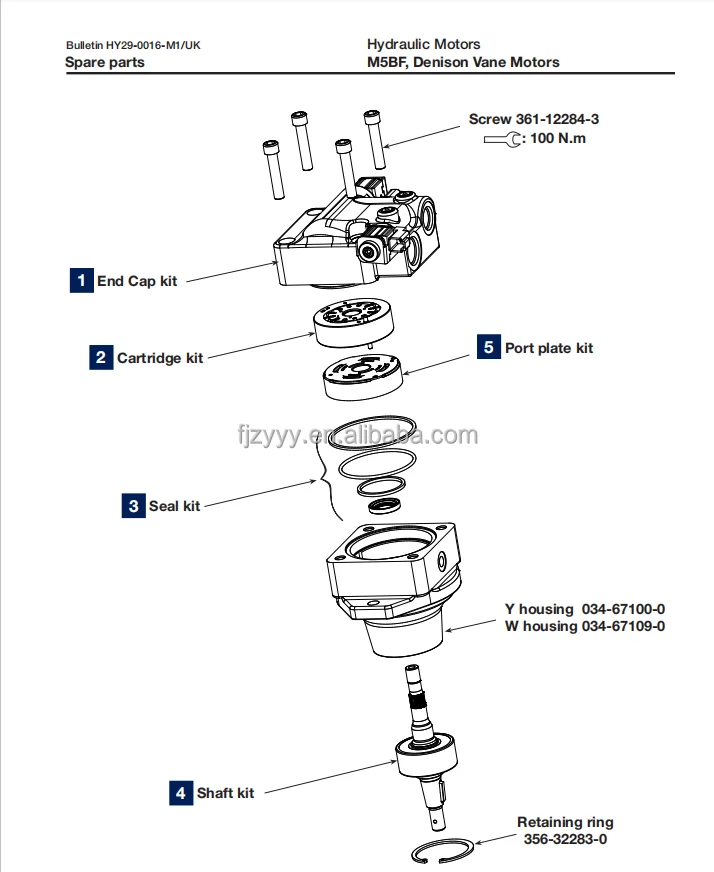 Bulletin HY29-0016-M1/UK
Spare parts

Hydraulic Motors
M5BF, Denison Vane Motors

Screw 361-12284-3
: 100 N.m

1 End Cap kit

2 Cartridge kit

5 Port plate kit

fjzyyy.en.alibaba.com

3 Seal kit

Y housing 034-67100-0
W housing 034-67109-0

4 Shaft kit

Retaining ring
356-32283-0