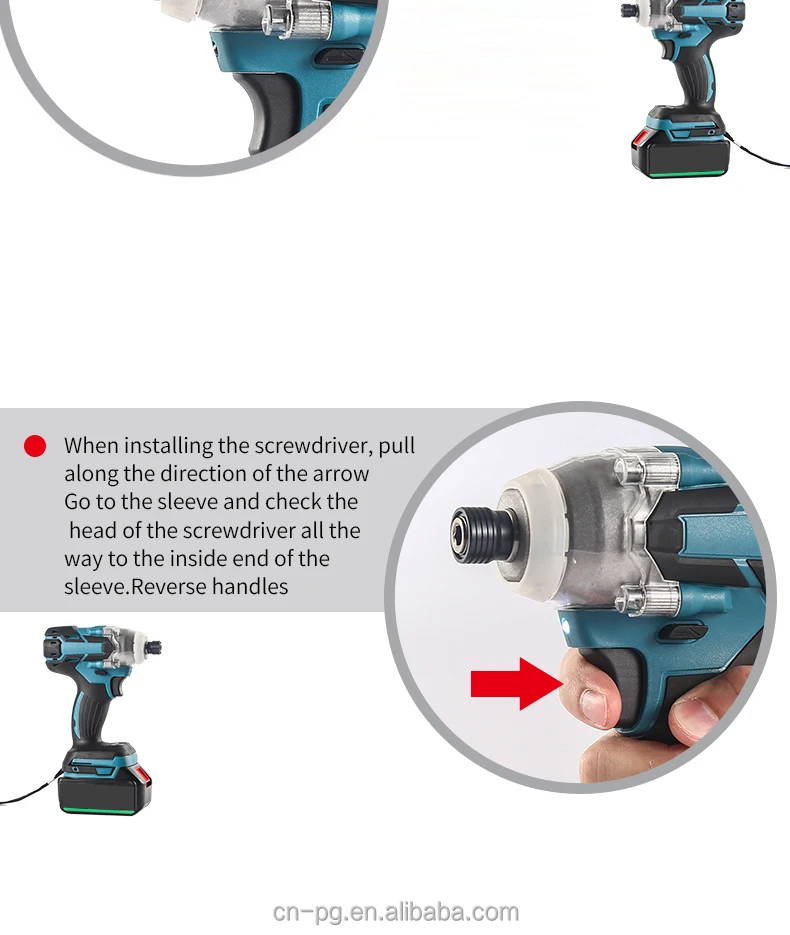 When installing the screwdriver, pull along the direction of the arrow
Go to the sleeve and check the
head of the screwdriver all the
way to the inside end of the
sleeve.Reverse handles

cn-pg.en.alibaba.com