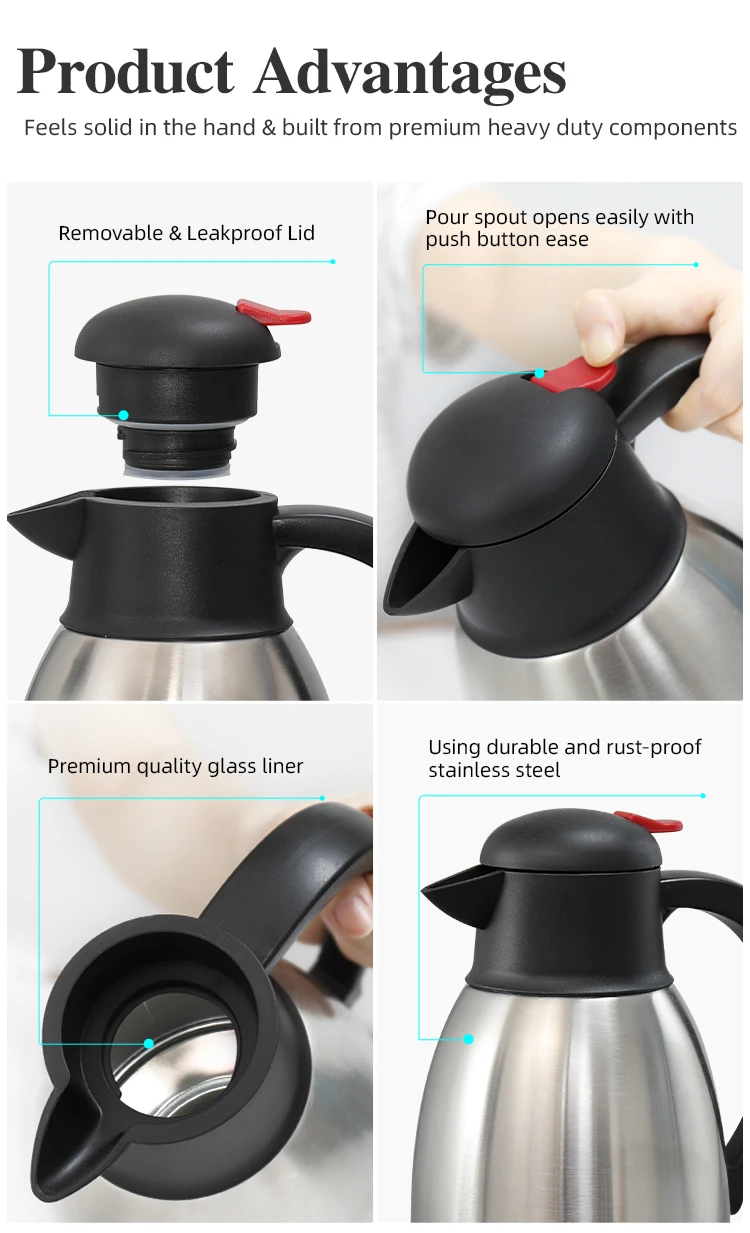 Product Advantages

Feels solid in the hand & built from premium heavy duty components

Removable & Leakproof Lid

Pour spout opens easily with push button ease

Premium quality glass liner

Using durable and rust-proof stainless steel