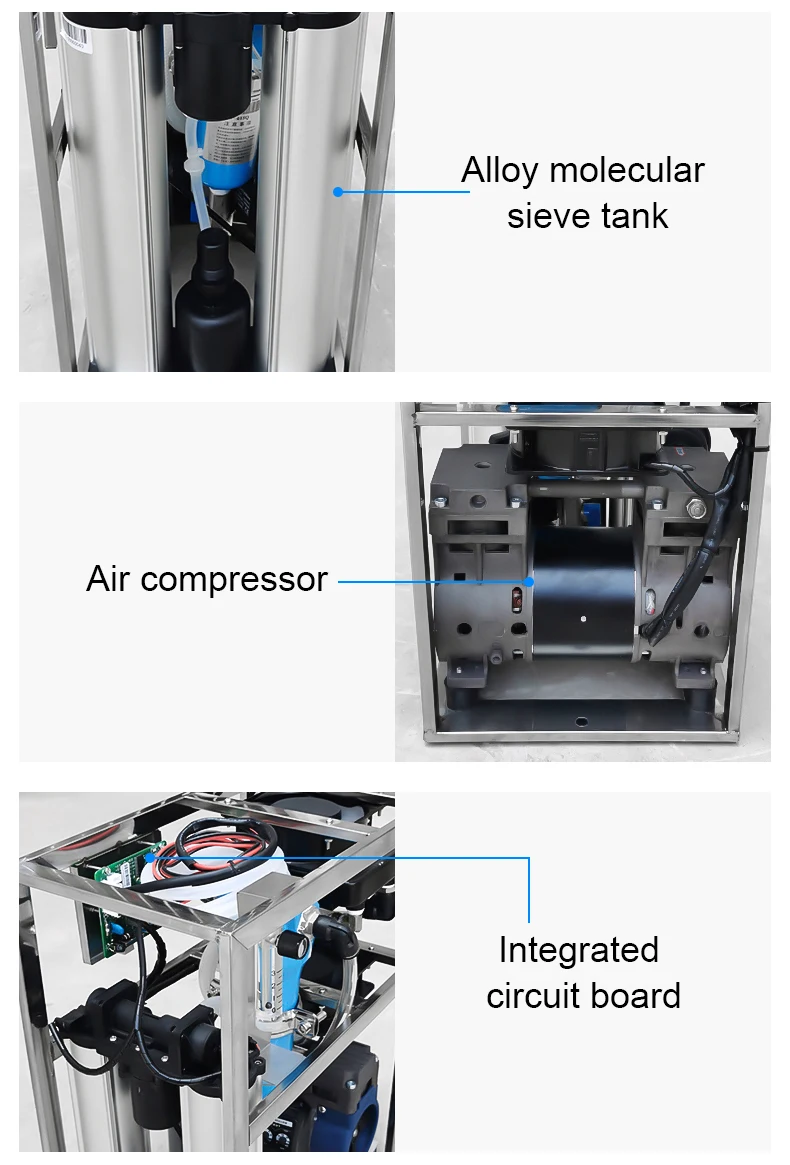 Alloy molecular sieve tank

Air compressor

Integrated circuit board