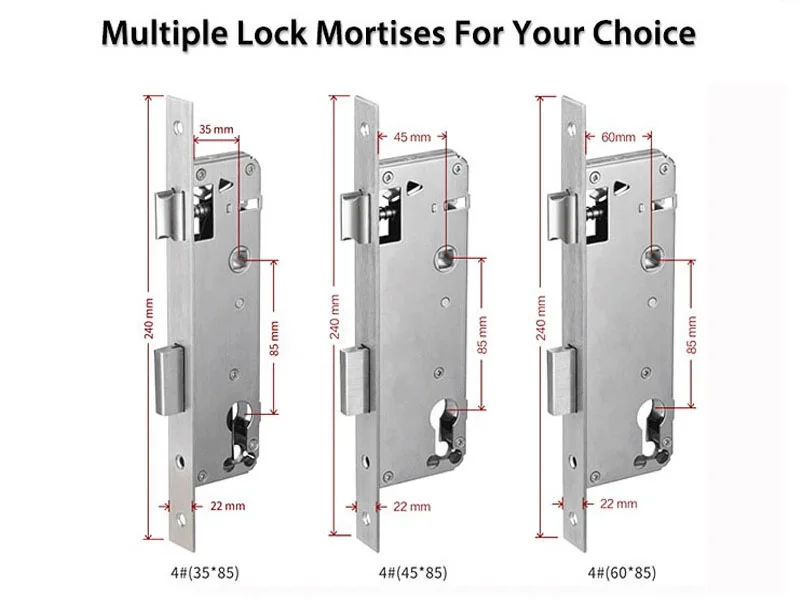 Multiple Lock Mortises For Your Choice

35 mm
240 mm
85 mm
22 mm
4#(35*85)

45 mm
240 mm
85 mm
22 mm
4#(45*85)

60mm
240 mm
85 mm
22 mm
4#(60*85)