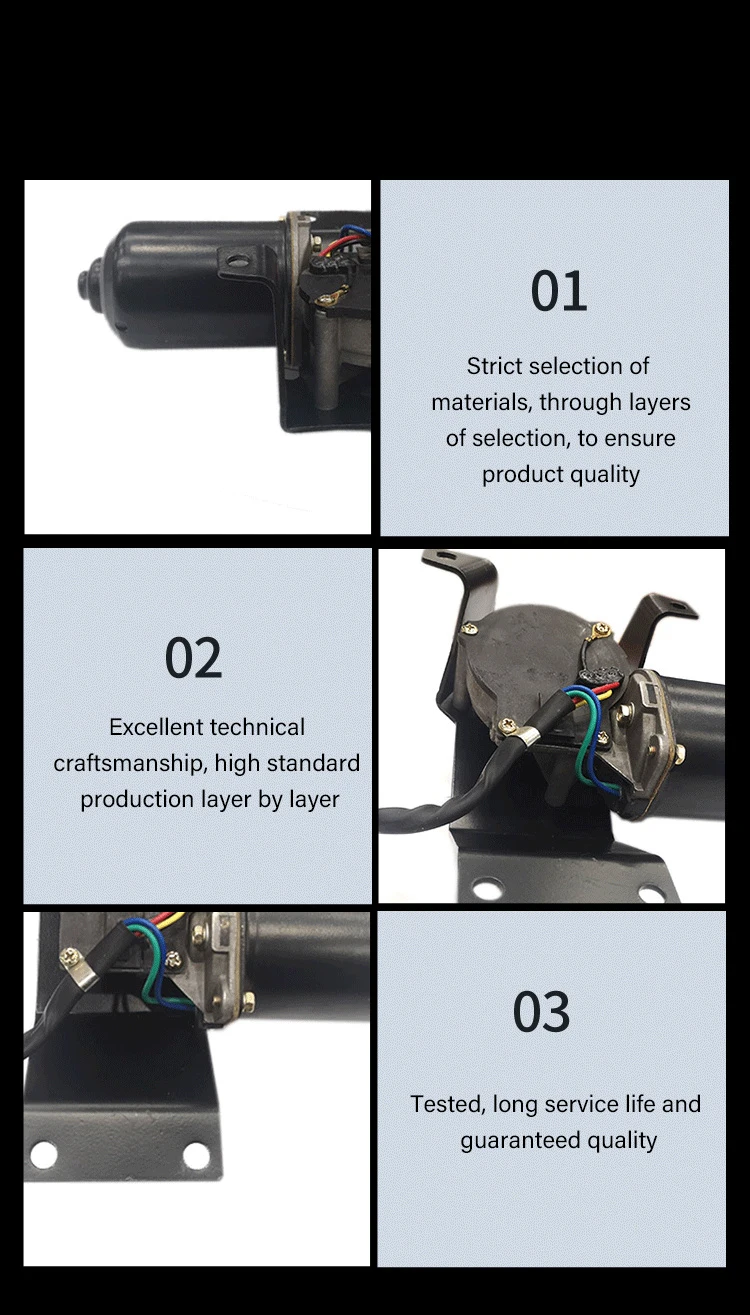 01

Strict selection of materials, through layers of selection, to ensure product quality

02

Excellent technical craftsmanship, high standard production layer by layer

03

Tested, long service life and guaranteed quality