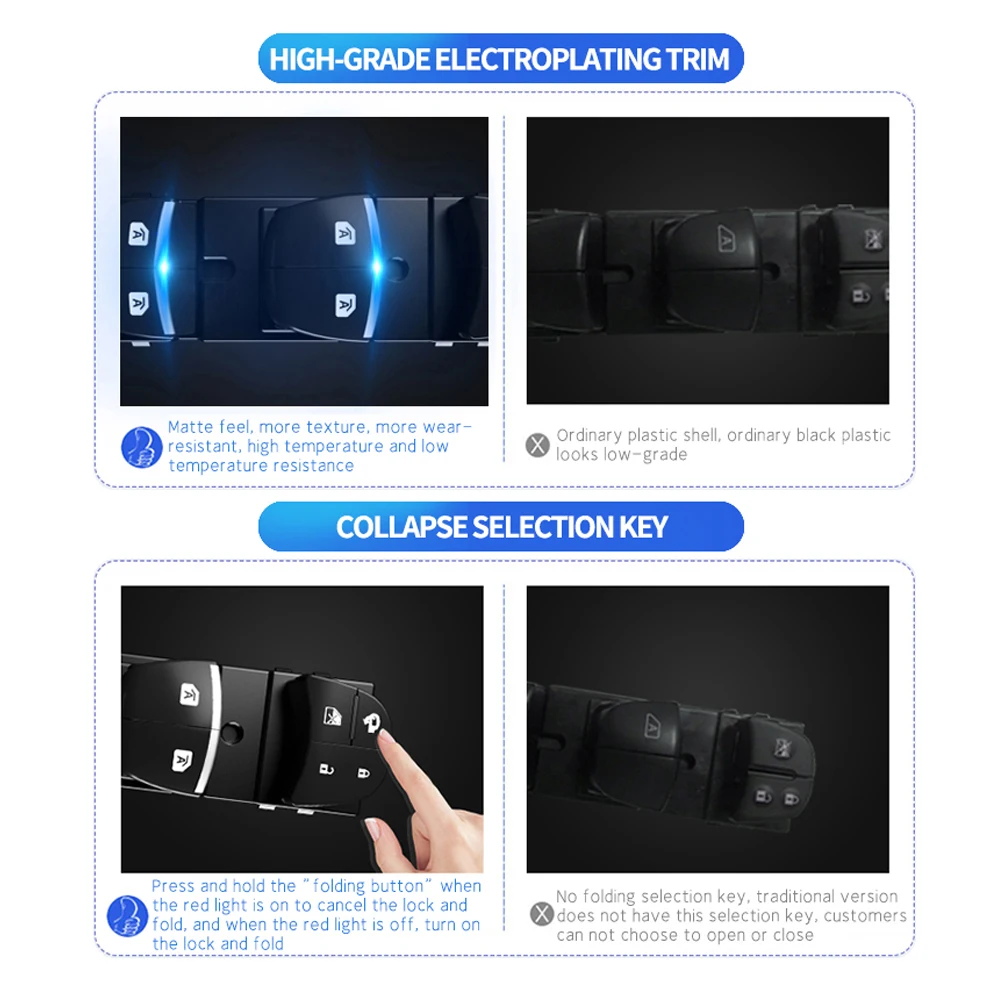 HIGH-GRADE ELECTROPLATING TRIM

Matte feel, more texture, more wear-resistant, high temperature and low temperature resistance

Ordinary plastic shell, ordinary black plastic looks low-grade

COLLAPSE SELECTION KEY

Press and hold the "folding button" when the red light is on to cancel the lock and fold, and when the red light is off, turn on the lock and fold

No folding selection key, traditional version does not have this selection key, customers can not choose to open or close