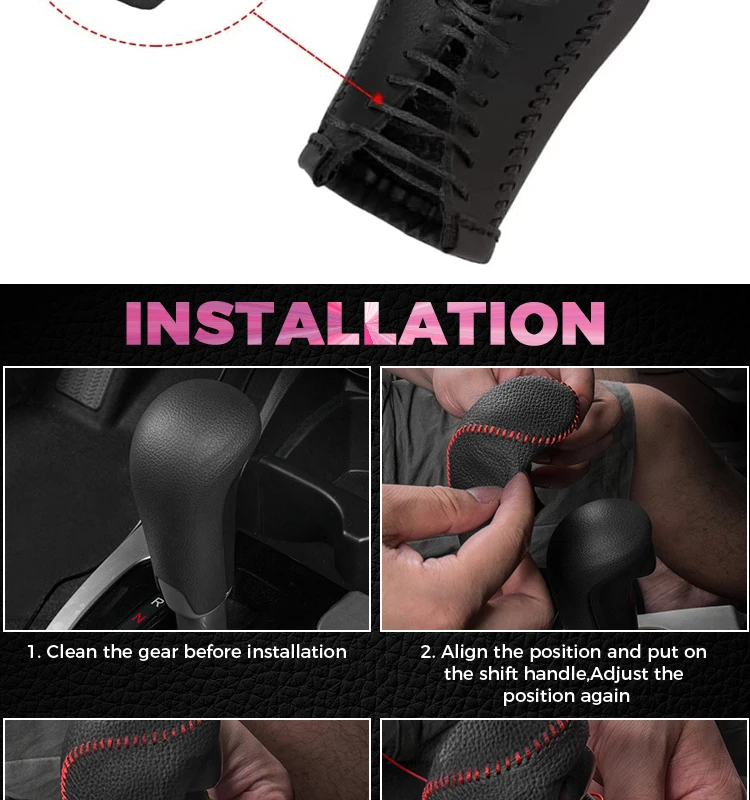 INSTALLATION

R
N

1. Clean the gear before installation

2. Align the position and put on the shift handle,Adjust the position again