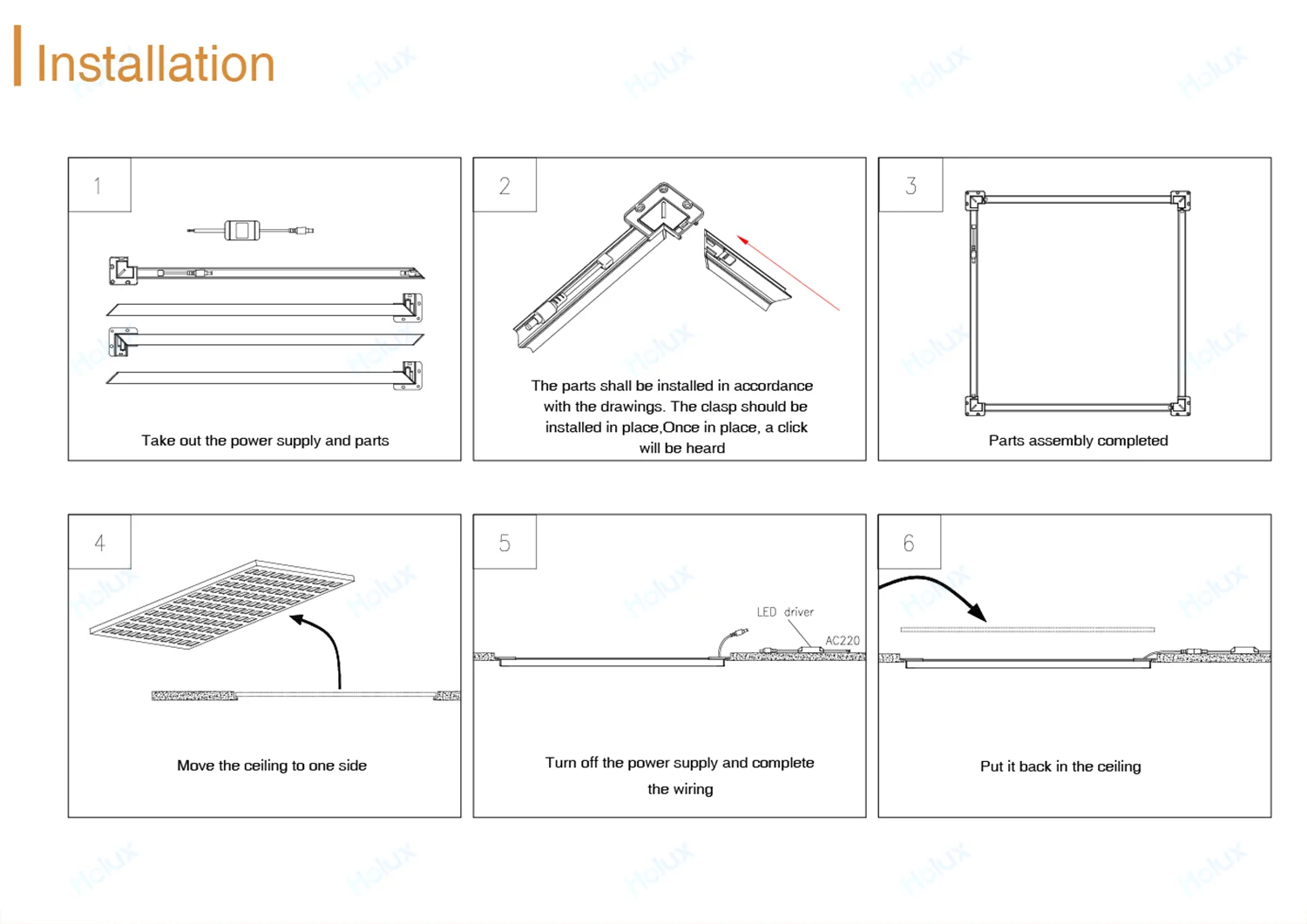 Installation

1

Take out the power supply and parts

2

The parts shall be installed in accordance with the drawings. The clasp should be installed in place,Once in place, a click will be heard

3

Parts assembly completed

4

Move the ceiling to one side

5

LED driver

AC220

Turn off the power supply and complete the wiring

6

Put it back in the ceiling

Holux