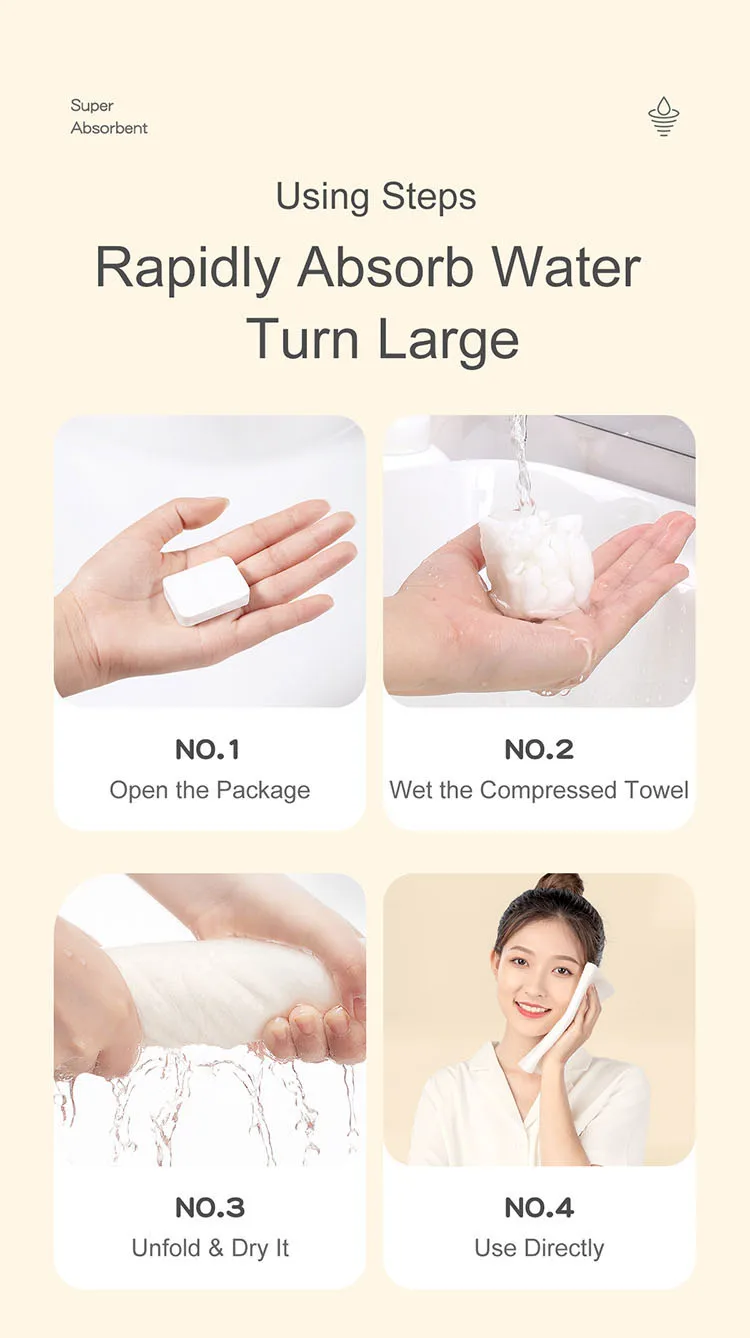 Super
Absorbent

Using Steps

Rapidly Absorb Water
Turn Large

NO.1
Open the Package

NO.2
Wet the Compressed Towel

NO.3
Unfold & Dry It

NO.4
Use Directly