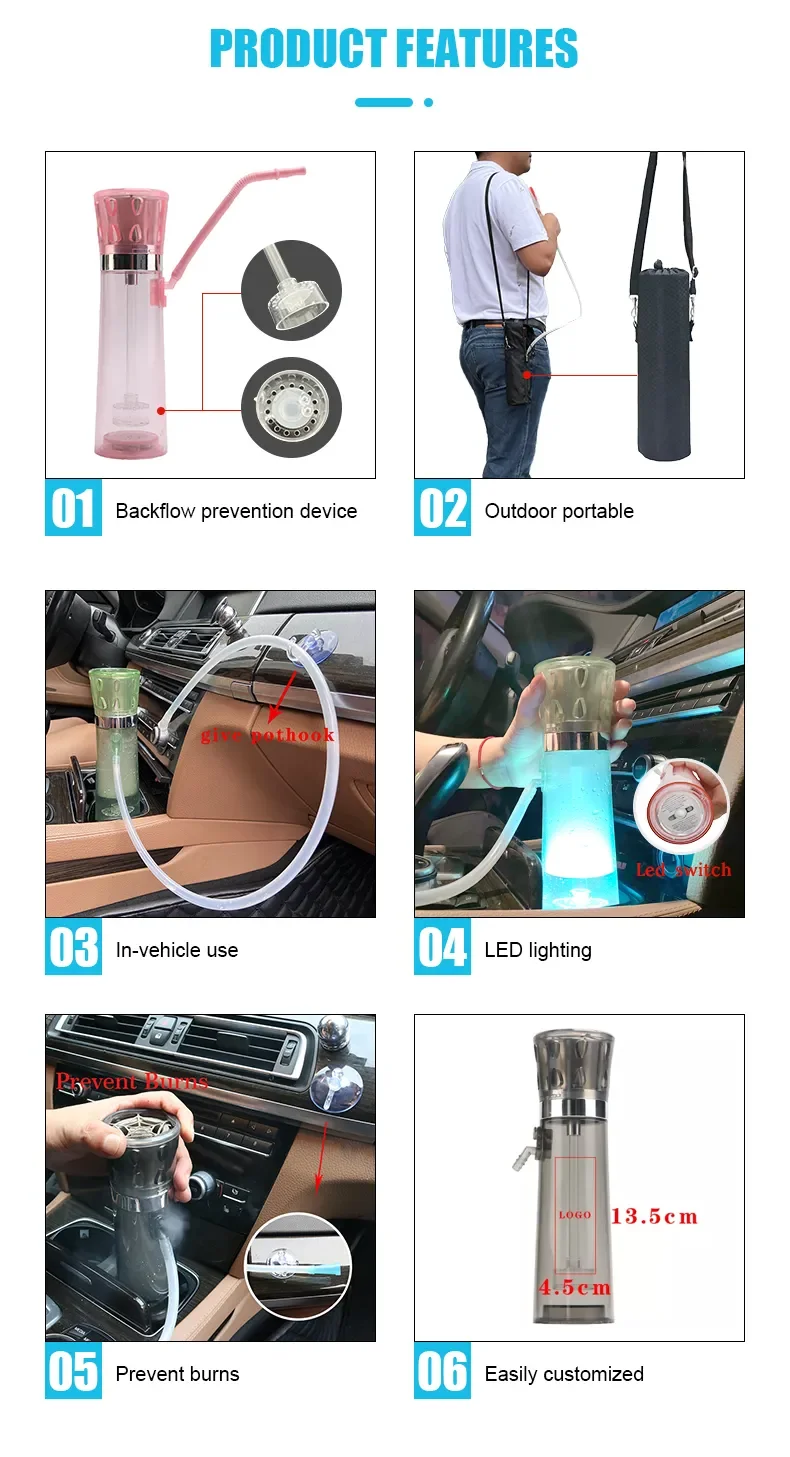 PRODUCT FEATURES

01 Backflow prevention device

02 Outdoor portable

give pothook

03 In-vehicle use

Led switch

04 LED lighting

Prevent Burns

05 Prevent burns

LOGO
13.5cm
4.5cm

06 Easily customized