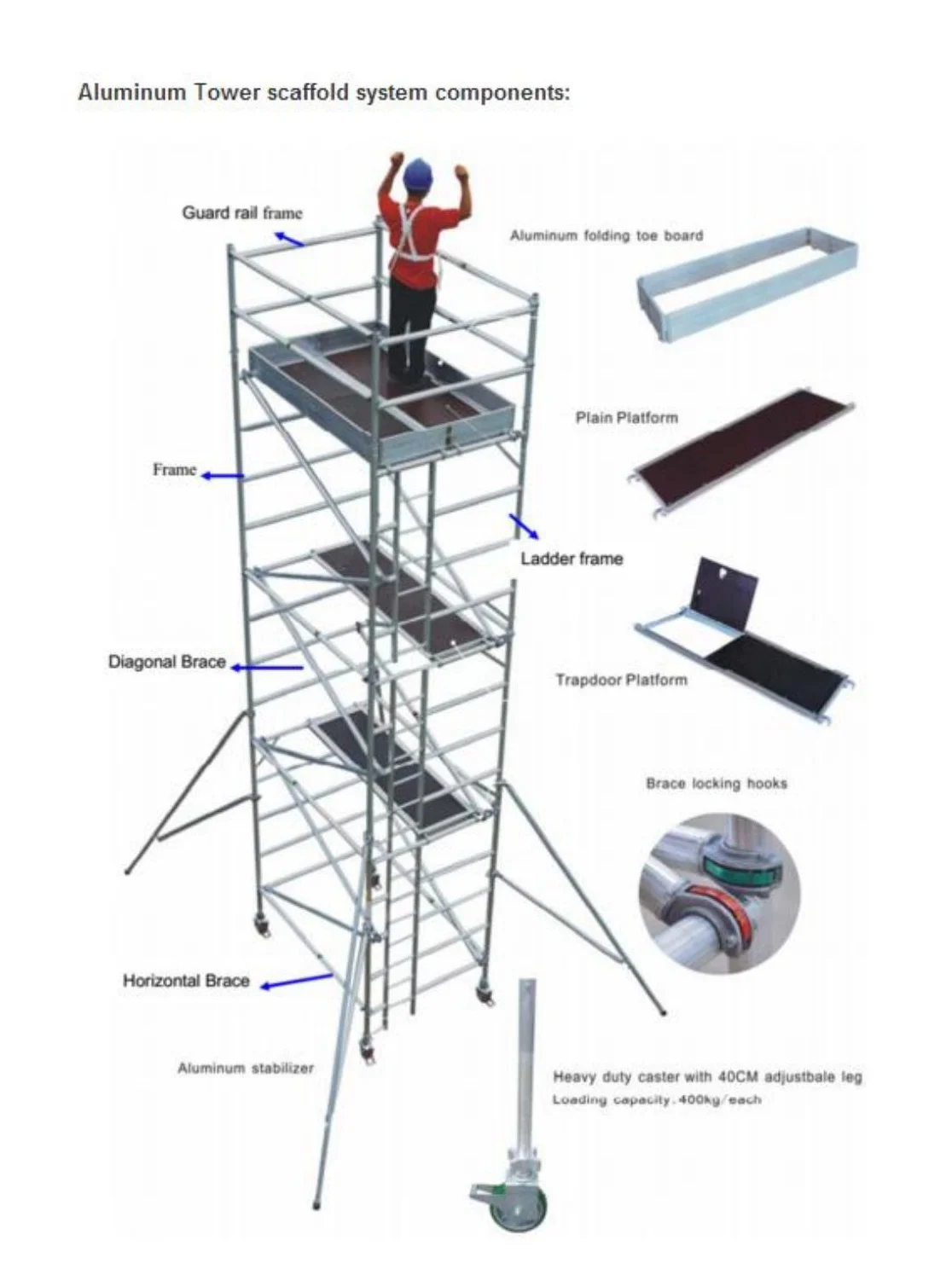 Aluminum Tower scaffold system components:

Guard rail frame

Aluminum folding toe board

Plain Platform

Frame

Ladder frame

Diagonal Brace

Trapdoor Platform

Brace locking hooks

Horizontal Brace

Aluminum stabilizer

Heavy duty caster with 40CM adjustbale leg
Loading capacity. 400kg/each