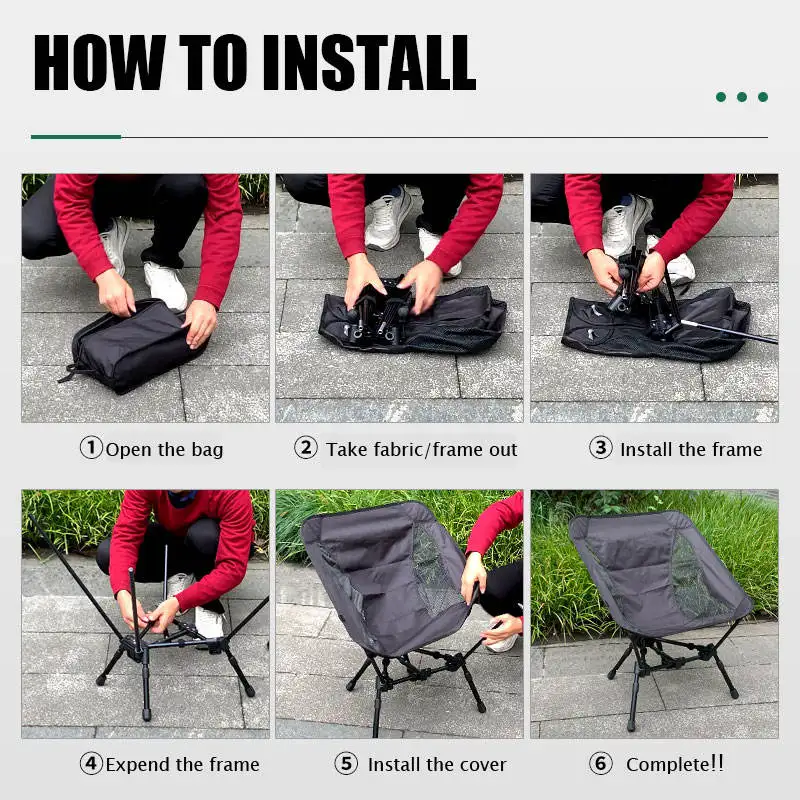 HOW TO INSTALL

①Open the bag

② Take fabric/frame out

③ Install the frame

④Expend the frame

⑤ Install the cover

⑥ Complete!!