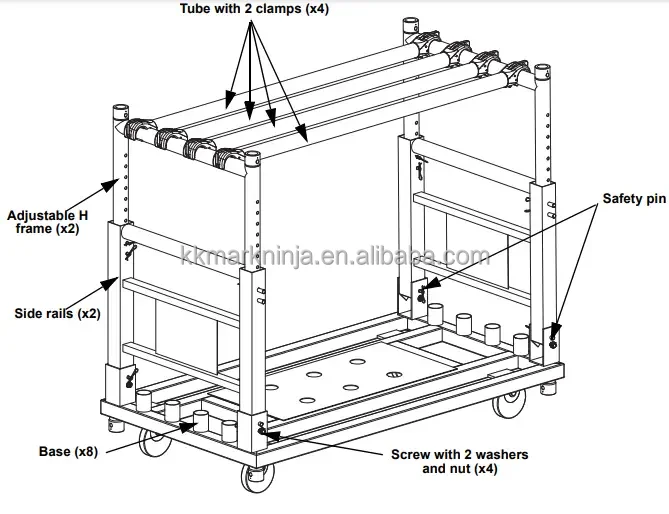 Tube with 2 clamps (x4)

Adjustable H frame (x2)

Safety pin

kkmarkninja.en.alibaba.com

Side rails (x2)

Base (x8)

Screw with 2 washers and nut (x4)