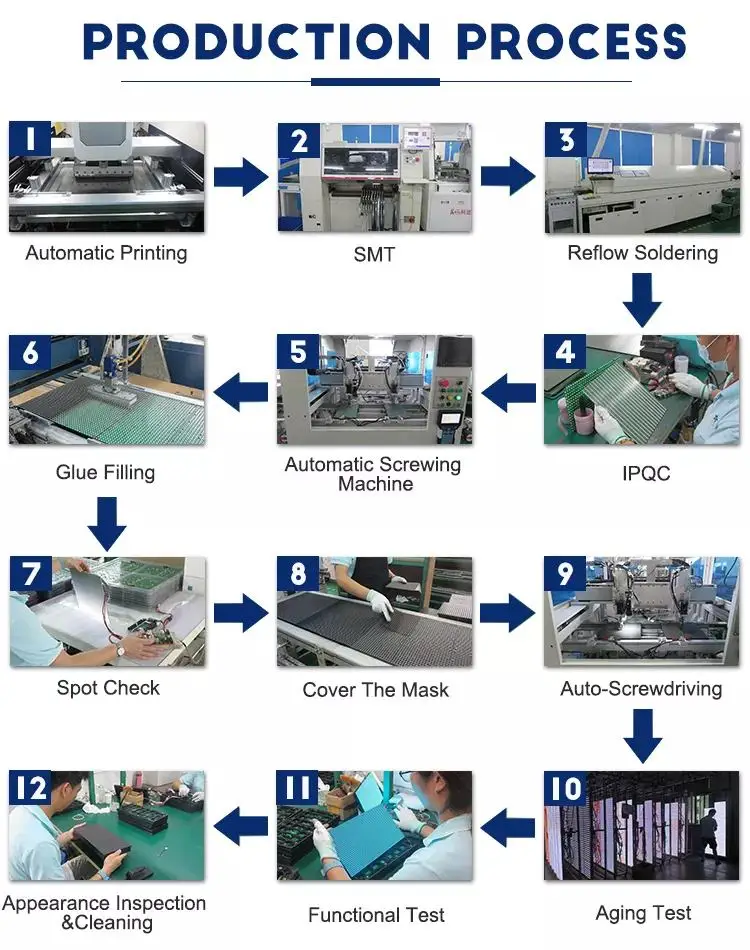 PRODUCTION PROCESS

1
Automatic Printing

2
SMT

3
Reflow Soldering

4
IPQC

5
Automatic Screwing Machine

6
Glue Filling

7
Spot Check

8
Cover The Mask

9
Auto-Screwdriving

10
Aging Test

11
Functional Test

12
Appearance Inspection &Cleaning