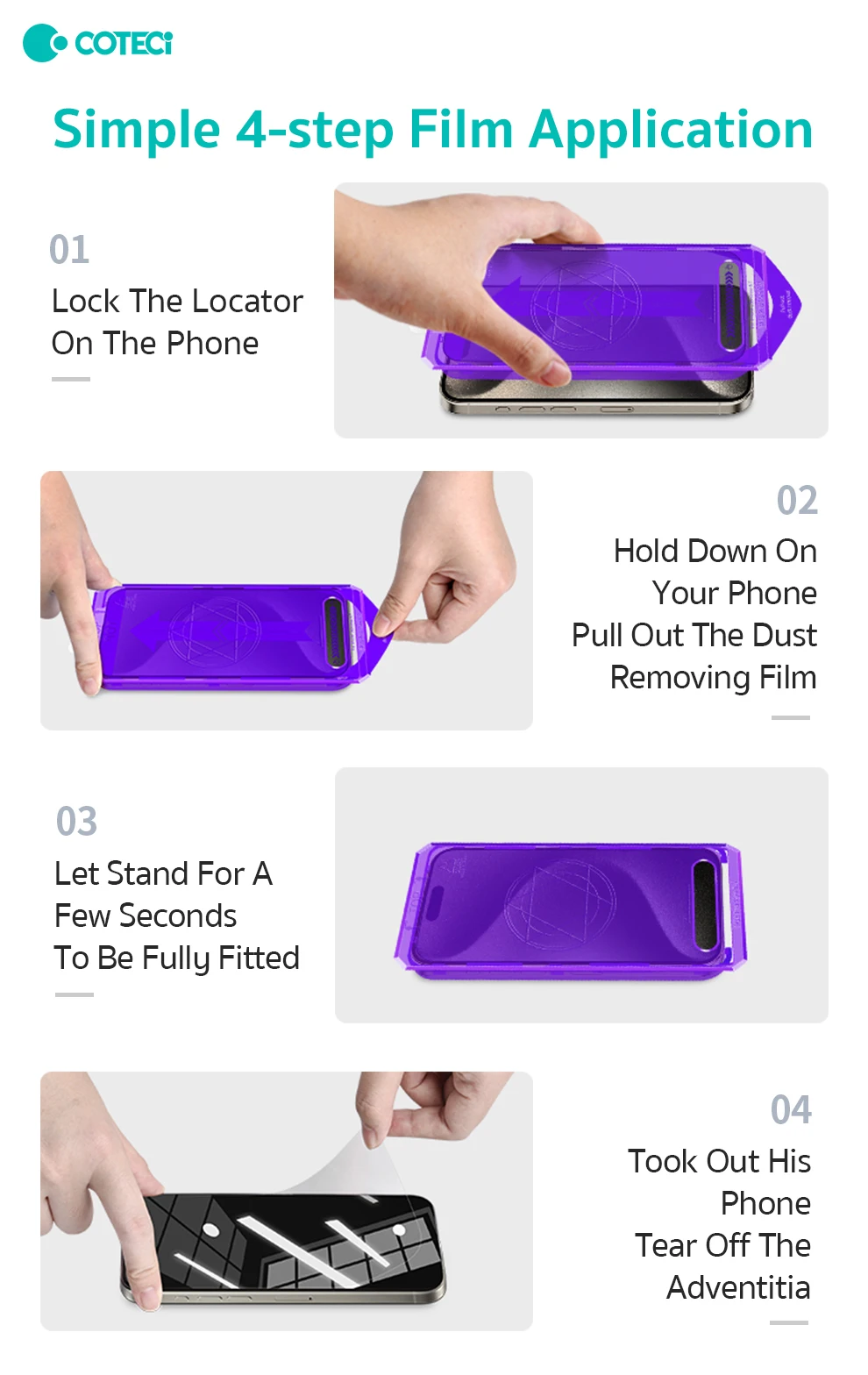 COTECi

Simple 4-step Film Application

01
Lock The Locator On The Phone

02
Hold Down On Your Phone
Pull Out The Dust Removing Film

03
Let Stand For A Few Seconds
To Be Fully Fitted

04
Took Out His Phone
Tear Off The Adventitia