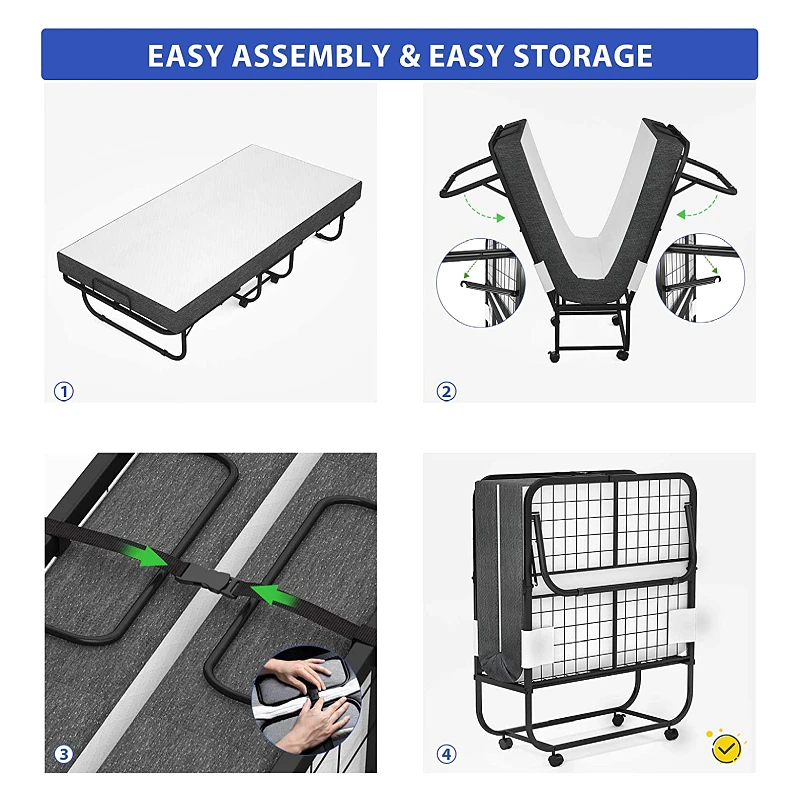 EASY ASSEMBLY & EASY STORAGE

①

②

③

④