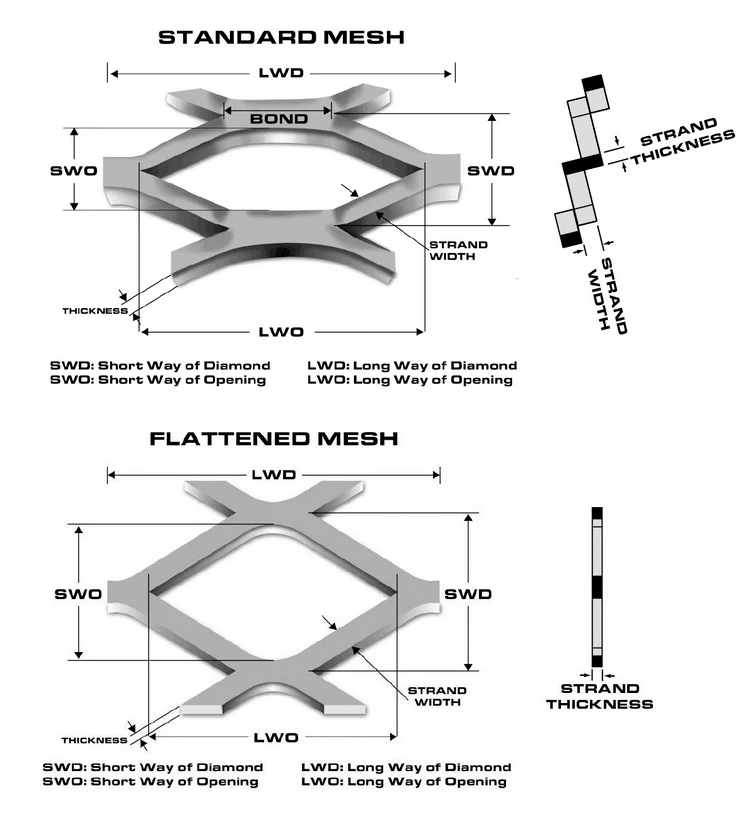 STANDARD MESH

LWD

BOND

SWO

SWD

STRAND WIDTH

THICKNESS

LWO

STRAND THICKNESS

STRAND WIDTH

SWD: Short Way of Diamond
SWO: Short Way of Opening

LWD: Long Way of Diamond
LWO: Long Way of Opening

FLATTENED MESH

LWD

SWO

SWD

STRAND WIDTH

THICKNESS

LWO

STRAND THICKNESS

SWD: Short Way of Diamond
SWO: Short Way of Opening

LWD: Long Way of Diamond
LWO: Long Way of Opening