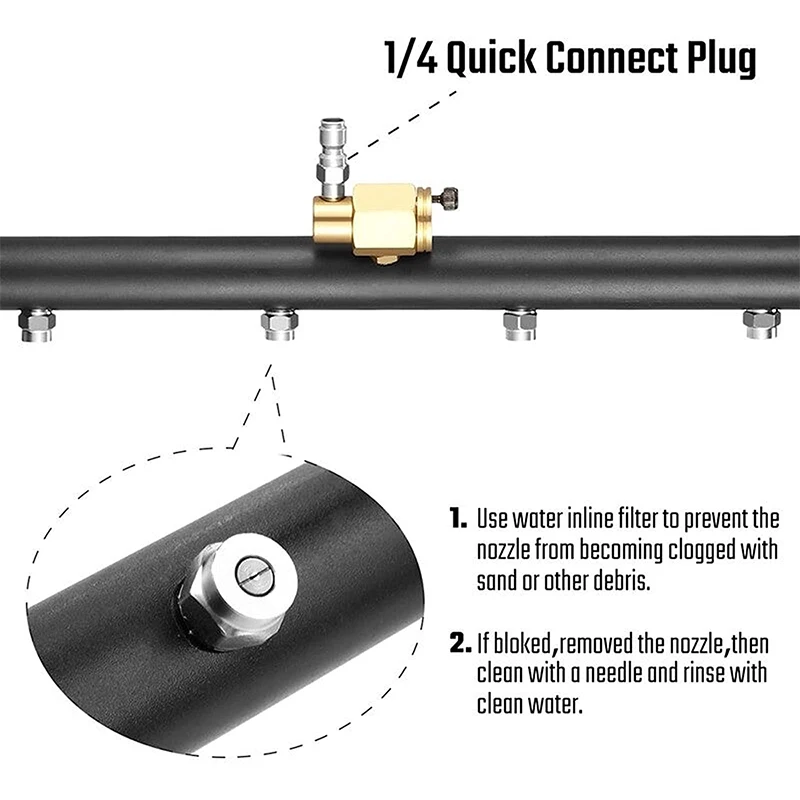 1/4 Quick Connect Plug

1. Use water inline filter to prevent the nozzle from becoming clogged with sand or other debris.

2. If bloked,removed the nozzle,then clean with a needle and rinse with clean water.