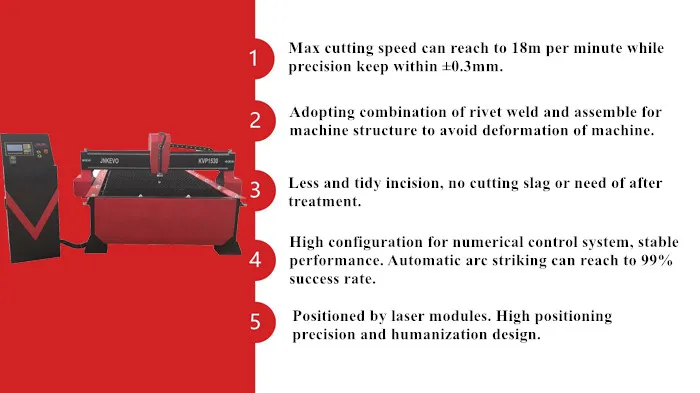 JNKEVO

KVP1530

1

Max cutting speed can reach to 18m per minute while precision keep within ±0.3mm.

2

Adopting combination of rivet weld and assemble for machine structure to avoid deformation of machine.

3

Less and tidy incision, no cutting slag or need of after treatment.

4

High configuration for numerical control system, stable performance. Automatic arc striking can reach to 99% success rate.

5

Positioned by laser modules. High positioning precision and humanization design.