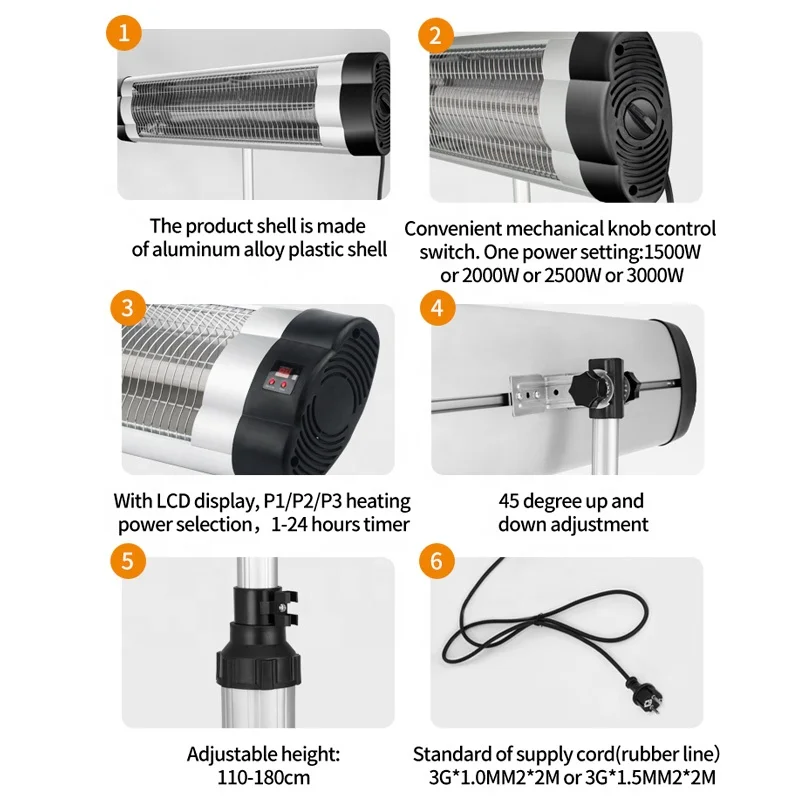 1

The product shell is made of aluminum alloy plastic shell

2

Convenient mechanical knob control switch. One power setting:1500W or 2000W or 2500W or 3000W

3

With LCD display, P1/P2/P3 heating power selection，1-24 hours timer

4

45 degree up and down adjustment

5

Adjustable height: 110-180cm

6

Standard of supply cord(rubber line) 3G*1.0MM2*2M or 3G*1.5MM2*2M